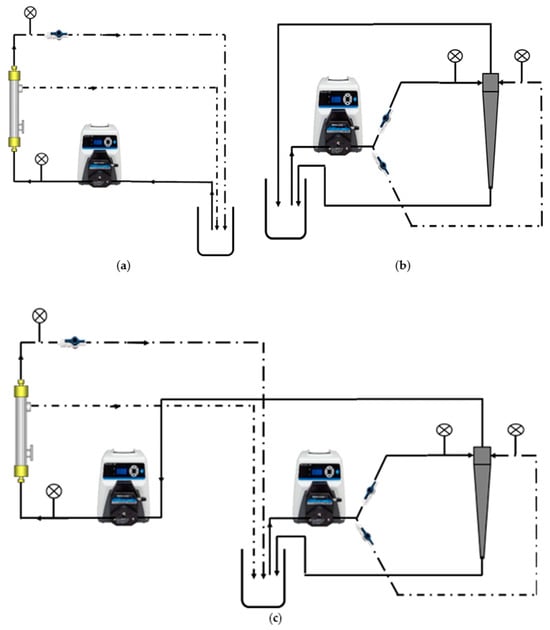 (a)

(b)

(c)