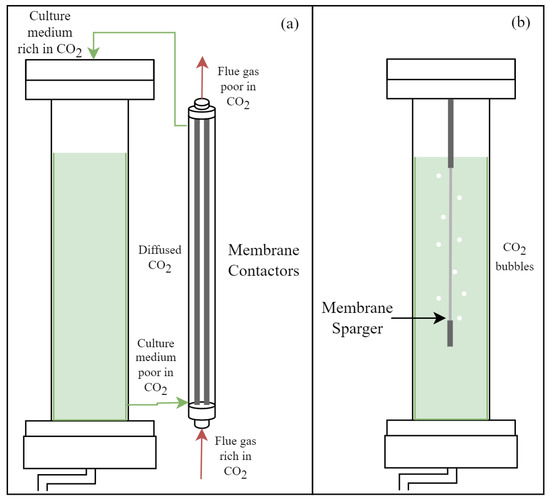 Culture medium rich in $CO_2$

(a)

Flue gas poor in $CO_2$

Diffused $CO_2$

Membrane Contactors

Culture medium poor in $CO_2$

Flue gas rich in $CO_2$

(b)

$CO_2$ bubbles

Membrane Sparger