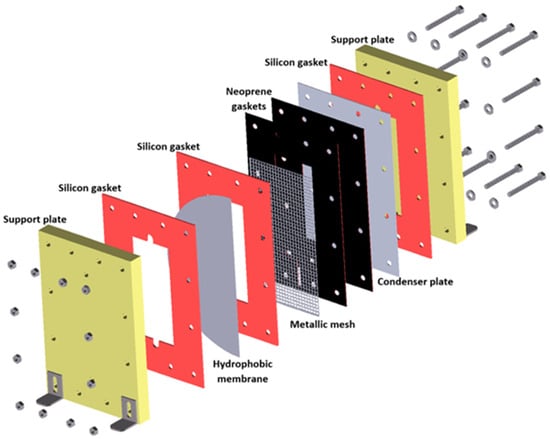 Support plate
Silicon gasket
Neoprene gaskets
Silicon gasket
Silicon gasket
Support plate
Condenser plate
Metallic mesh
Hydrophobic membrane