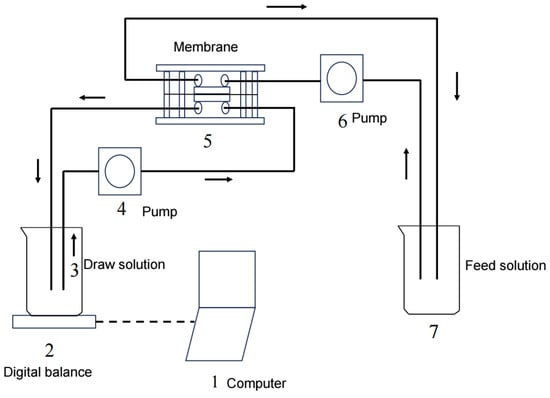 Membrane

5

6 Pump

4 Pump

3 Draw solution

Feed solution

7

2

Digital balance

1 Computer