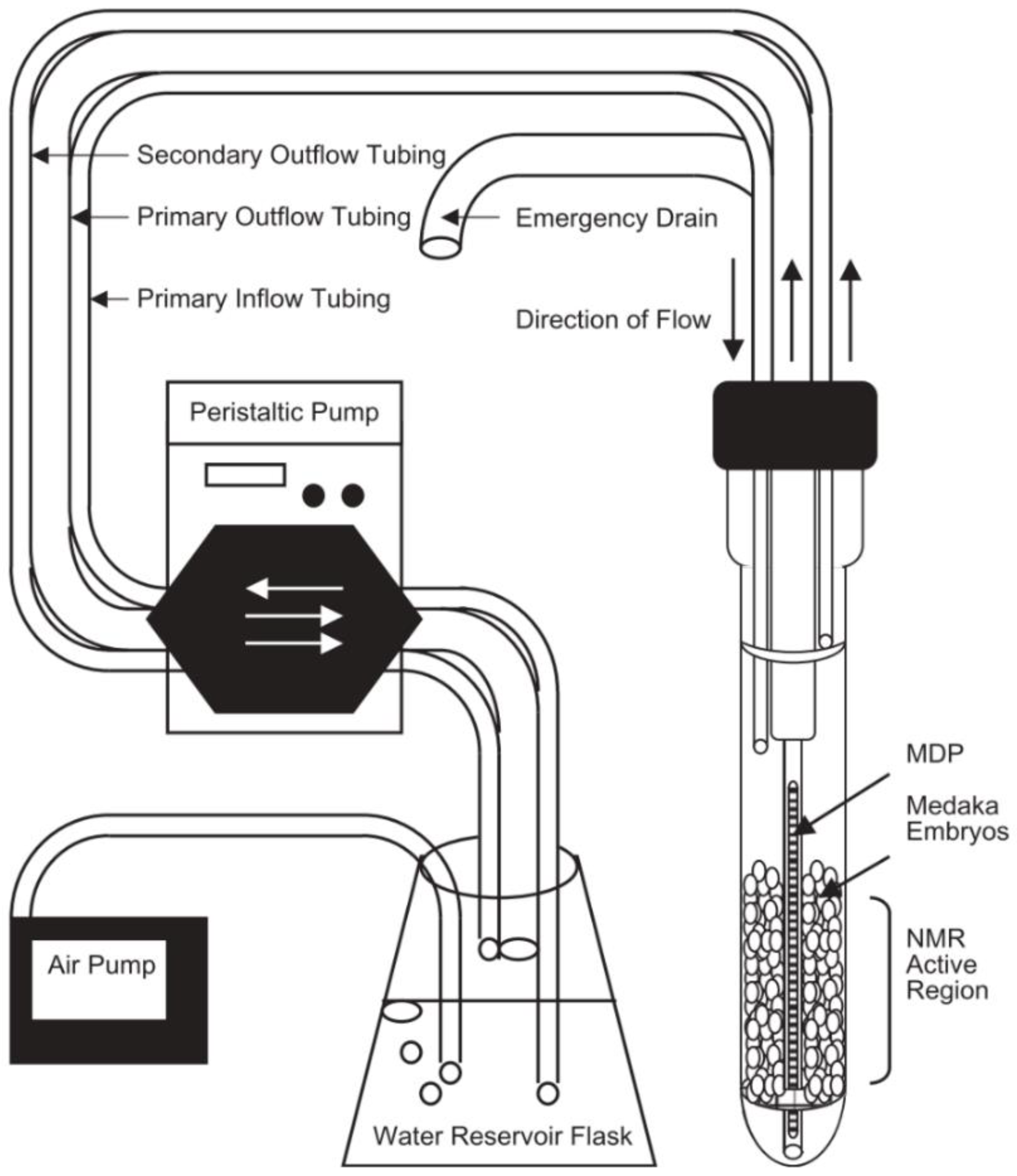 Secondary Outflow Tubing
Primary Outflow Tubing
Emergency Drain
Primary Inflow Tubing
Direction of Flow
Peristaltic Pump
MDP
Medaka Embryos
NMR Active Region
Air Pump
Water Reservoir Flask