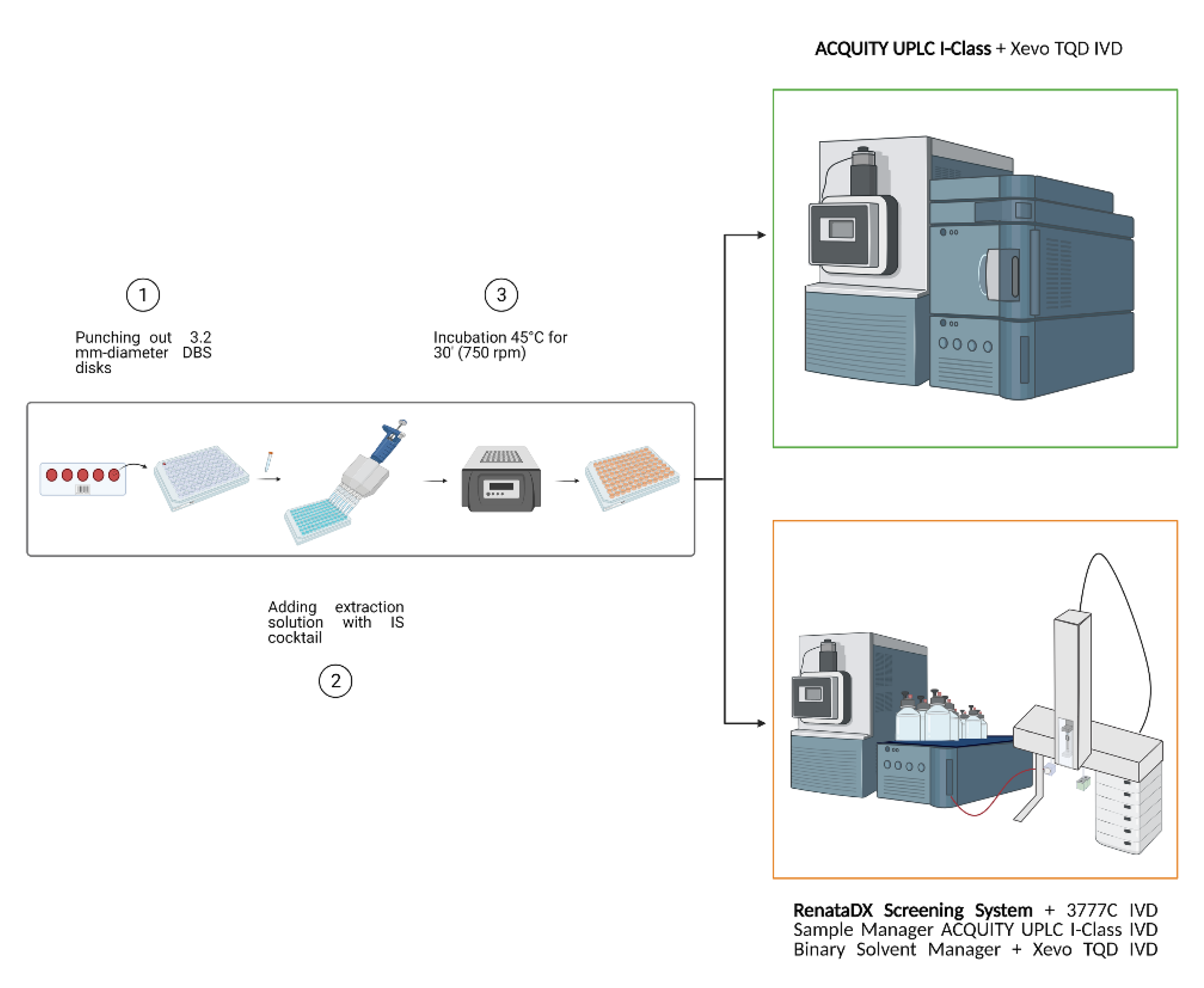 ACQUITY UPLC I-Class + Xevo TQD IVD

1

Punching out 3.2 mm-diameter DBS disks

3

Incubation 45°C for 30' (750 rpm)

Adding extraction solution with IS cocktail

2

RenataDX Screening System + 3777C IVD Sample Manager ACQUITY UPLC I-Class IVD Binary Solvent Manager + Xevo TQD IVD