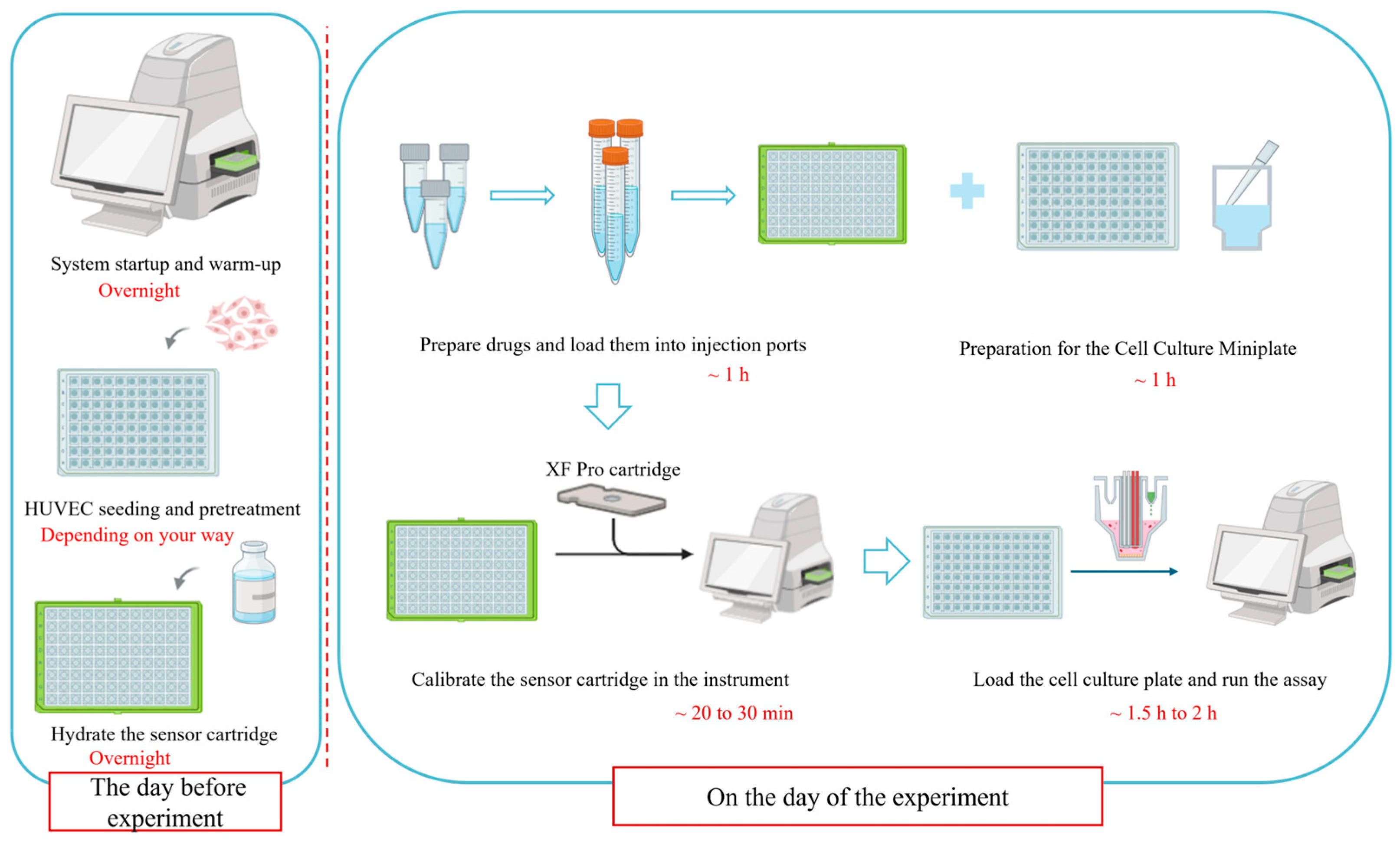 System startup and warm-up
Overnight

HUVEC seeding and pretreatment
Depending on your way

Hydrate the sensor cartridge
Overnight

The day before experiment

Prepare drugs and load them into injection ports
~ 1 h

Preparation for the Cell Culture Miniplate
~ 1 h

XF Pro cartridge

Calibrate the sensor cartridge in the instrument
~ 20 to 30 min

Load the cell culture plate and run the assay
~ 1.5 h to 2 h

On the day of the experiment