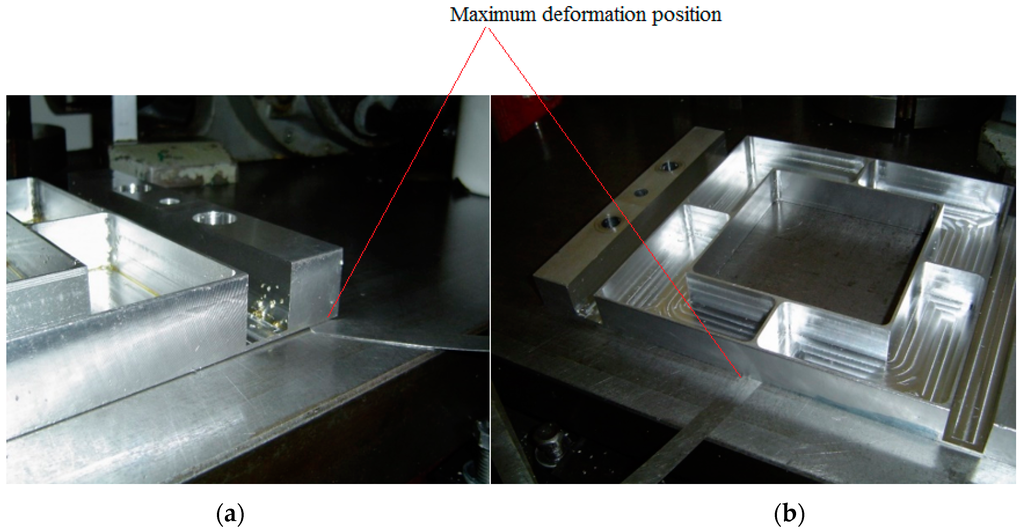 Maximum deformation position

(a)

(b)