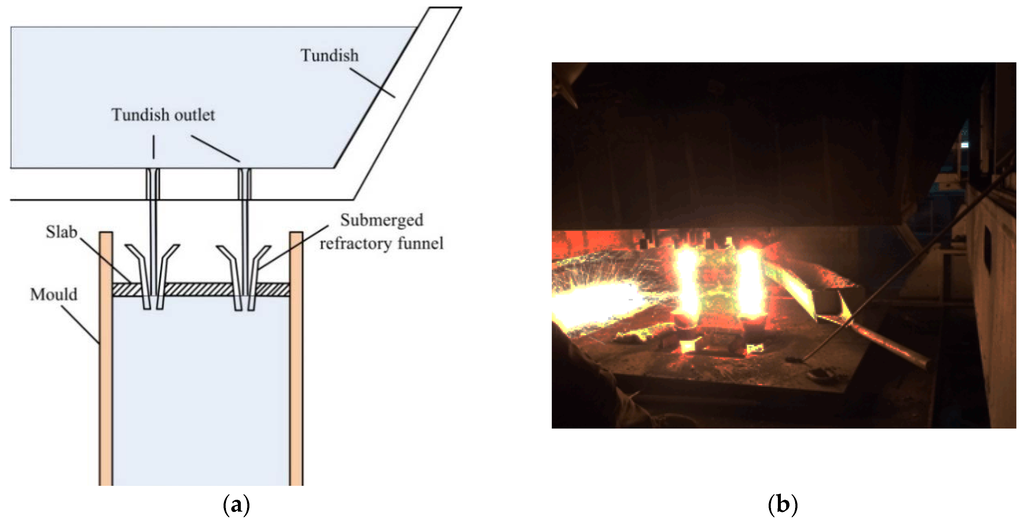 Tundish

Tundish outlet

Slab

Submerged refractory funnel

Mould

(a)

(b)