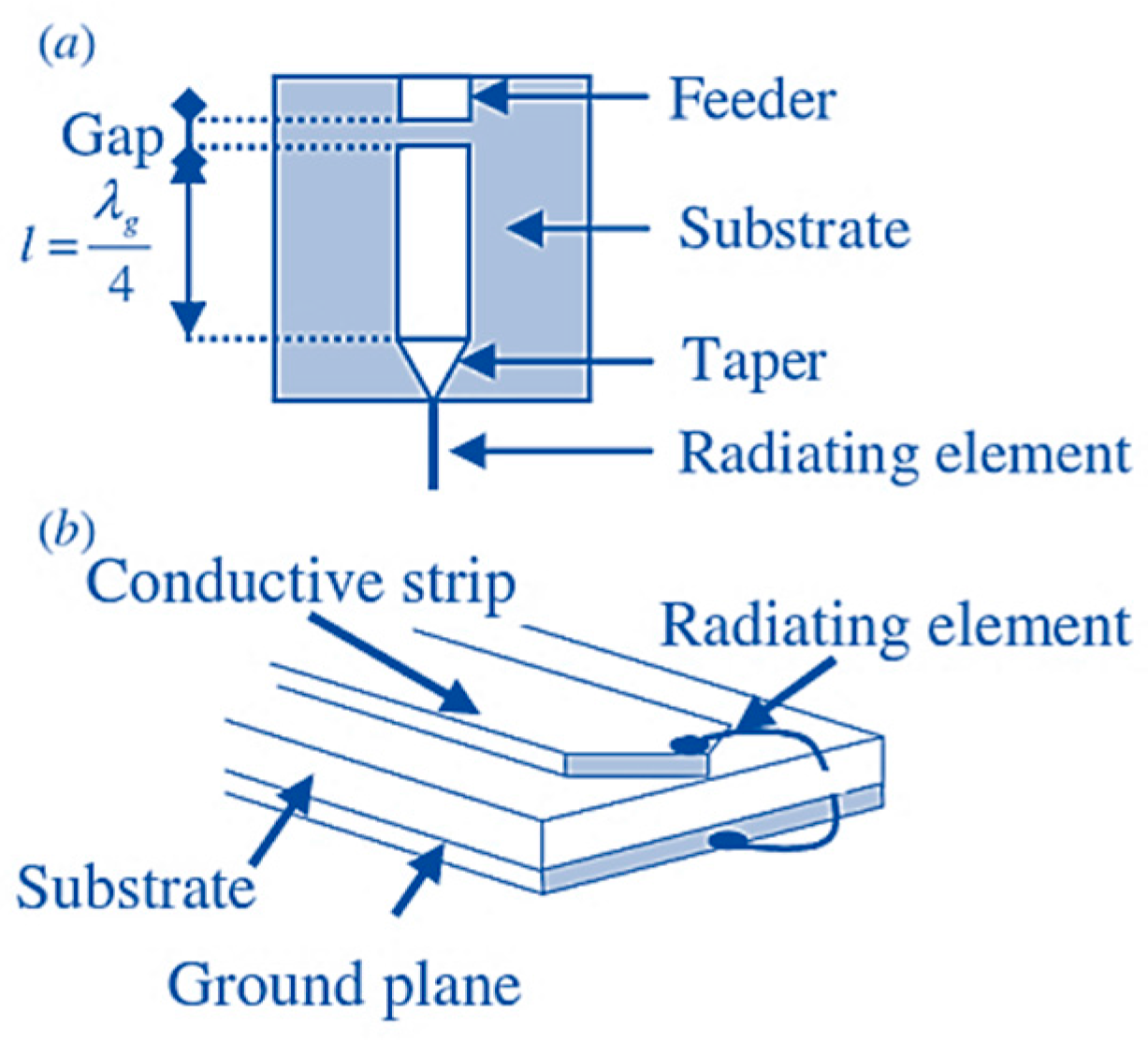 (a)

Gap

$l = \frac{\lambda_g}{4}$

Feeder

Substrate

Taper

Radiating element

(b)

Conductive strip

Radiating element

Substrate

Ground plane