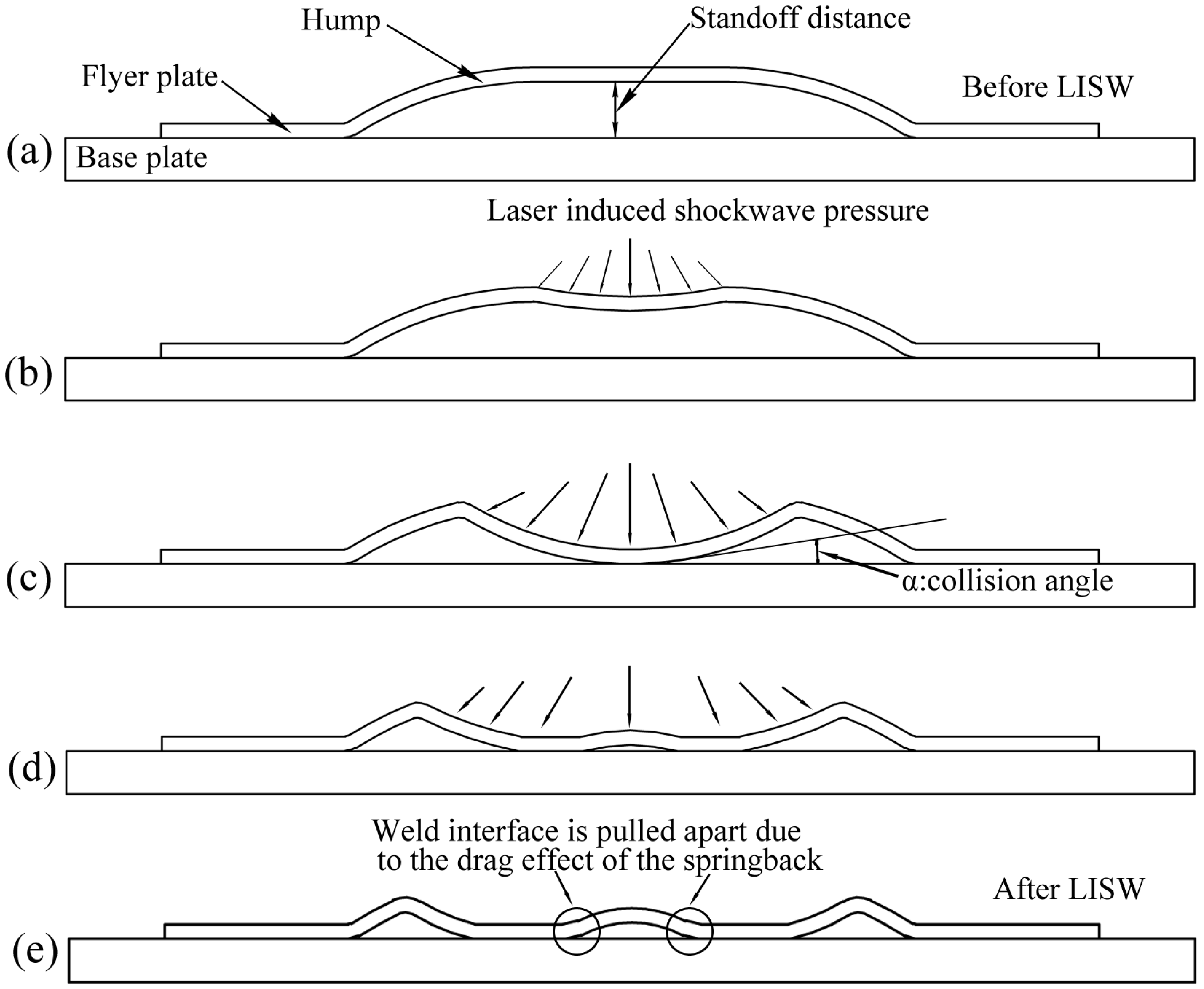 Hump

Standoff distance

Flyer plate

Before LISW

(a)

Base plate

Laser induced shockwave pressure

(b)

(c)

α:collision angle

(d)

Weld interface is pulled apart due to the drag effect of the springback

After LISW

(e)