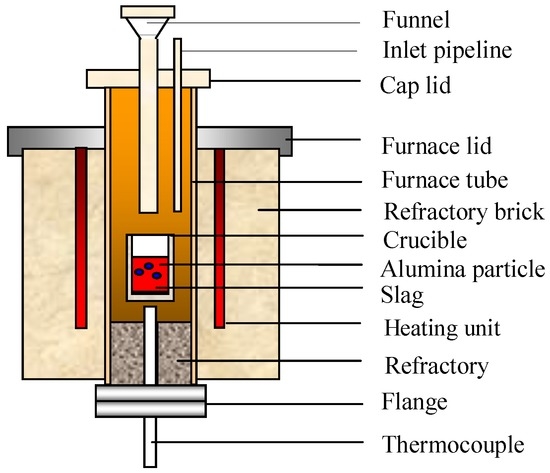 Funnel
Inlet pipeline
Cap lid
Furnace lid
Furnace tube
Refractory brick
Crucible
Alumina particle
Slag
Heating unit
Refractory
Flange
Thermocouple