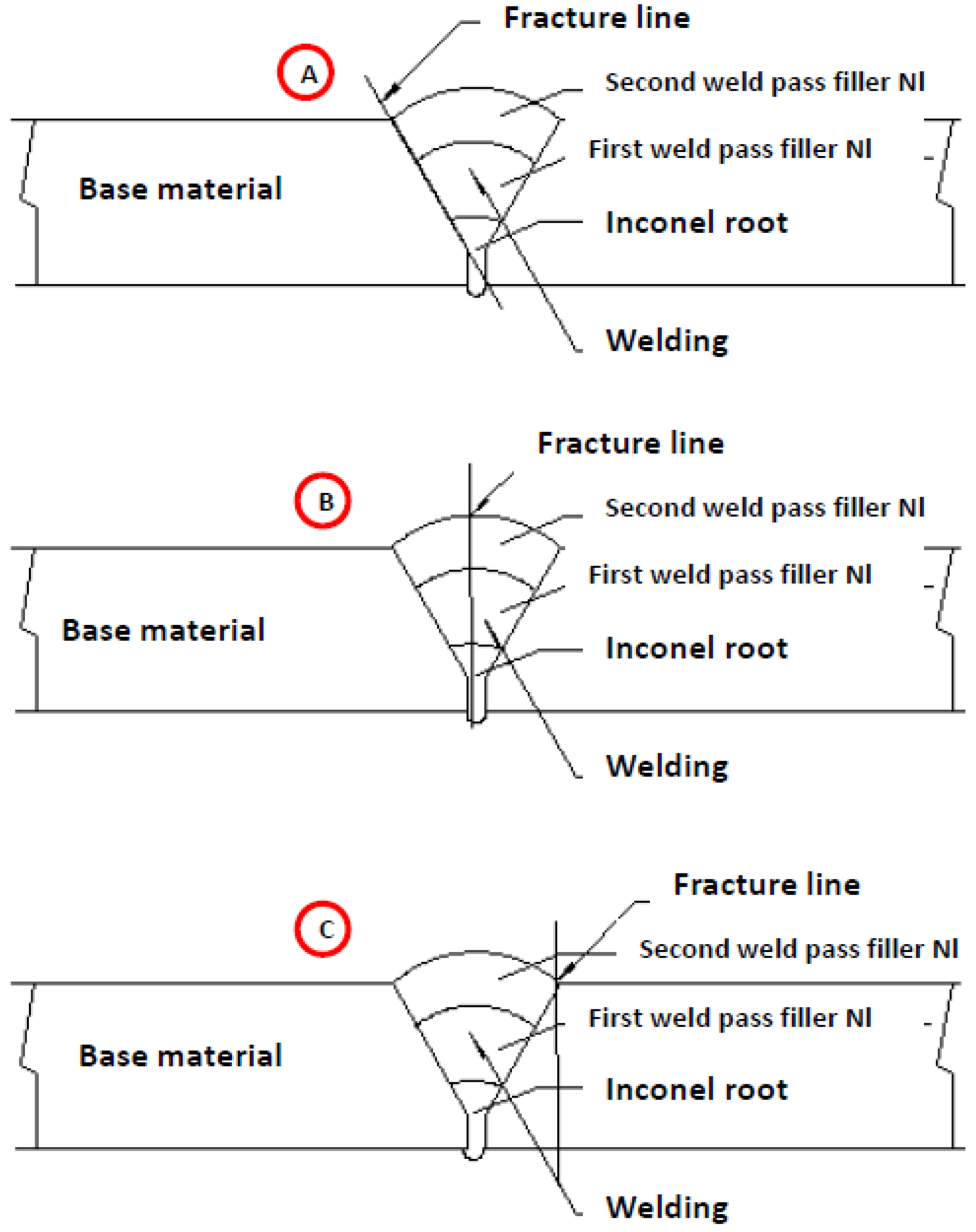 Fracture line

A

Second weld pass filler NI

First weld pass filler NI

Base material

Inconel root

Welding

Fracture line

B

Second weld pass filler NI

First weld pass filler NI

Base material

Inconel root

Welding

Fracture line

C

Second weld pass filler NI

First weld pass filler NI

Base material

Inconel root

Welding