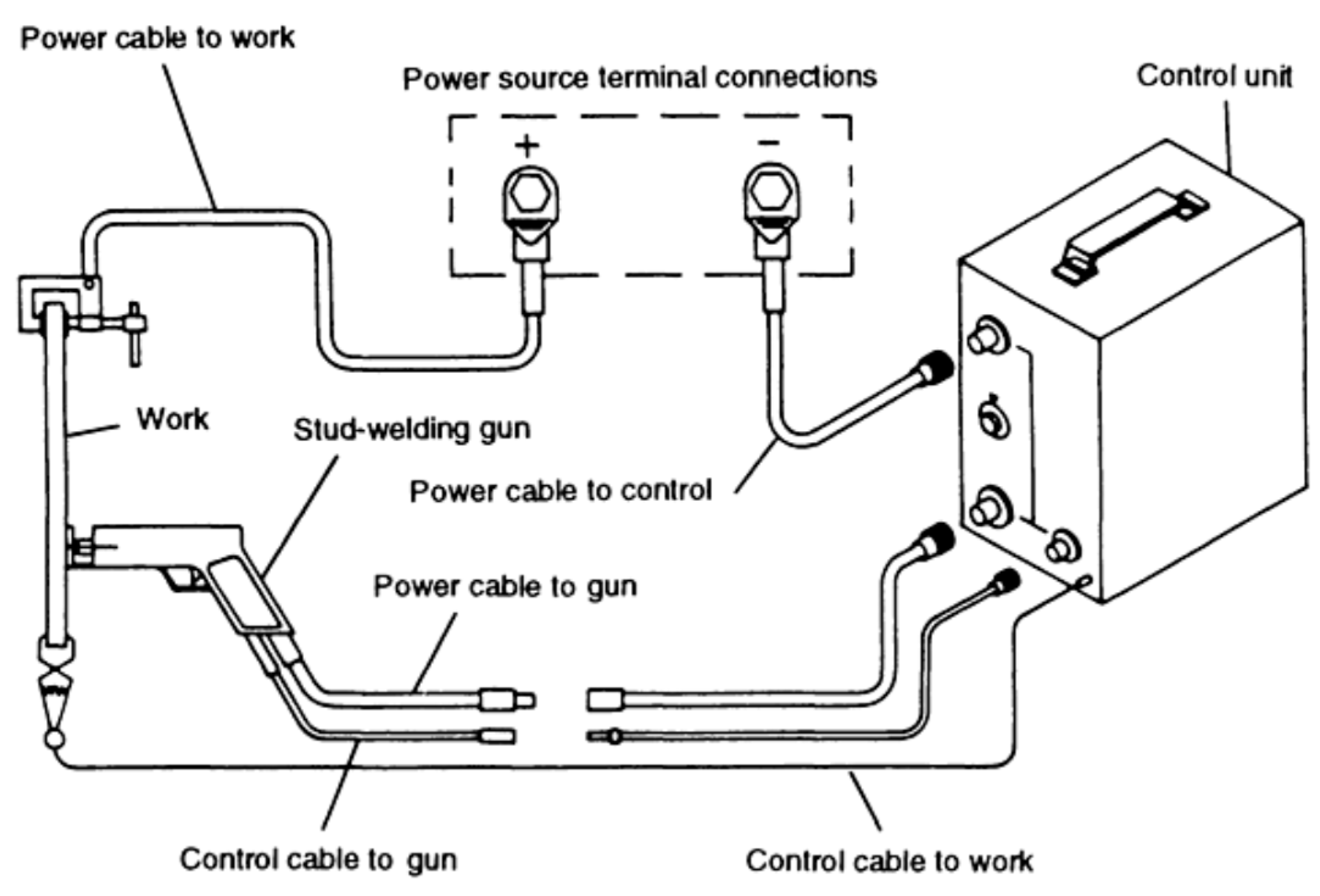 Power cable to work

Power source terminal connections

Control unit

+

−

Work

Stud-welding gun

Power cable to control

Power cable to gun

Control cable to gun

Control cable to work