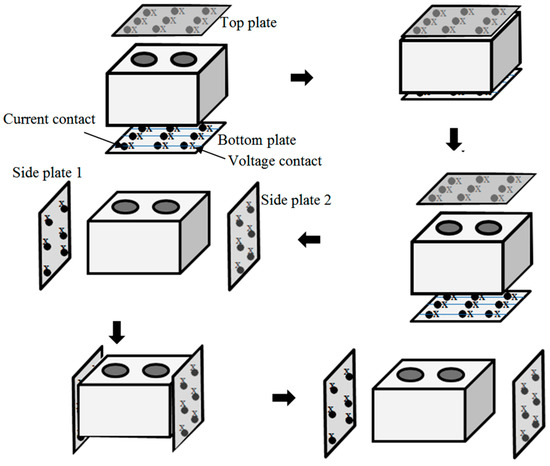 Top plate

Current contact

Bottom plate

Voltage contact

Side plate 1

Side plate 2