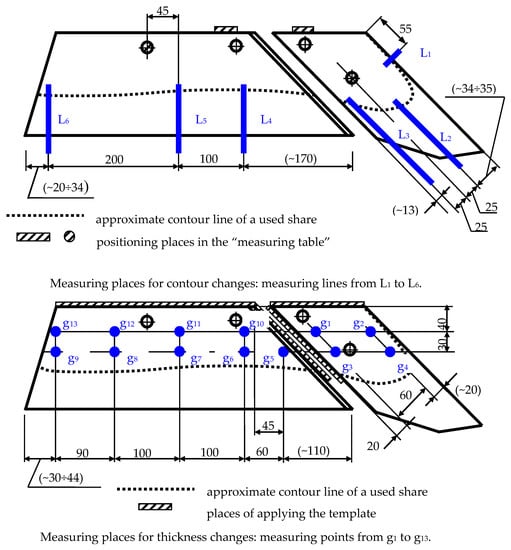 45

55

$L_1$

(~34÷35)

$L_6$

$L_5$

$L_4$

$L_3$

$L_2$

200

100

(~170)

(~20÷34)

(~13)

25

25

approximate contour line of a used share

positioning places in the "measuring table"

Measuring places for contour changes: measuring lines from $L_1$ to $L_6$.

$g_{13}$ $g_{12}$ $g_{11}$ $g_{10}$ $g_1$ $g_2$

40

30

$g_9$ $g_8$ $g_7$ $g_6$ $g_5$

$g_3$ $g_4$

60

(~20)

45

20

90

100

100

60

(~110)

(~30÷44)

approximate contour line of a used share

places of applying the template

Measuring places for thickness changes: measuring points from $g_1$ to $g_{13}$.