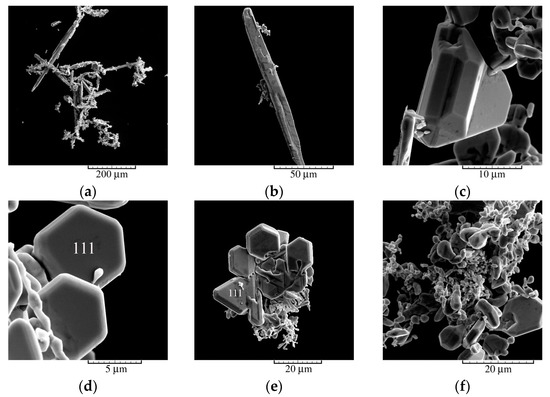 200 µm

(a)

50 µm

(b)

10 µm

(c)

111

5 µm

(d)

111

20 µm

(e)

20 µm

(f)