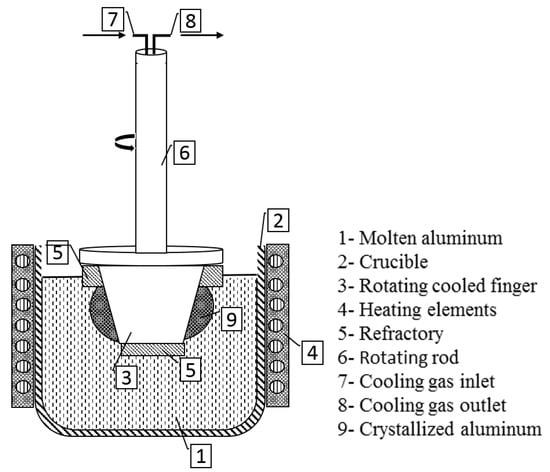 7
8
6
2
5
9
4
3
5
1

1- Molten aluminum
2- Crucible
3- Rotating cooled finger
4- Heating elements
5- Refractory
6- Rotating rod
7- Cooling gas inlet
8- Cooling gas outlet
9- Crystallized aluminum