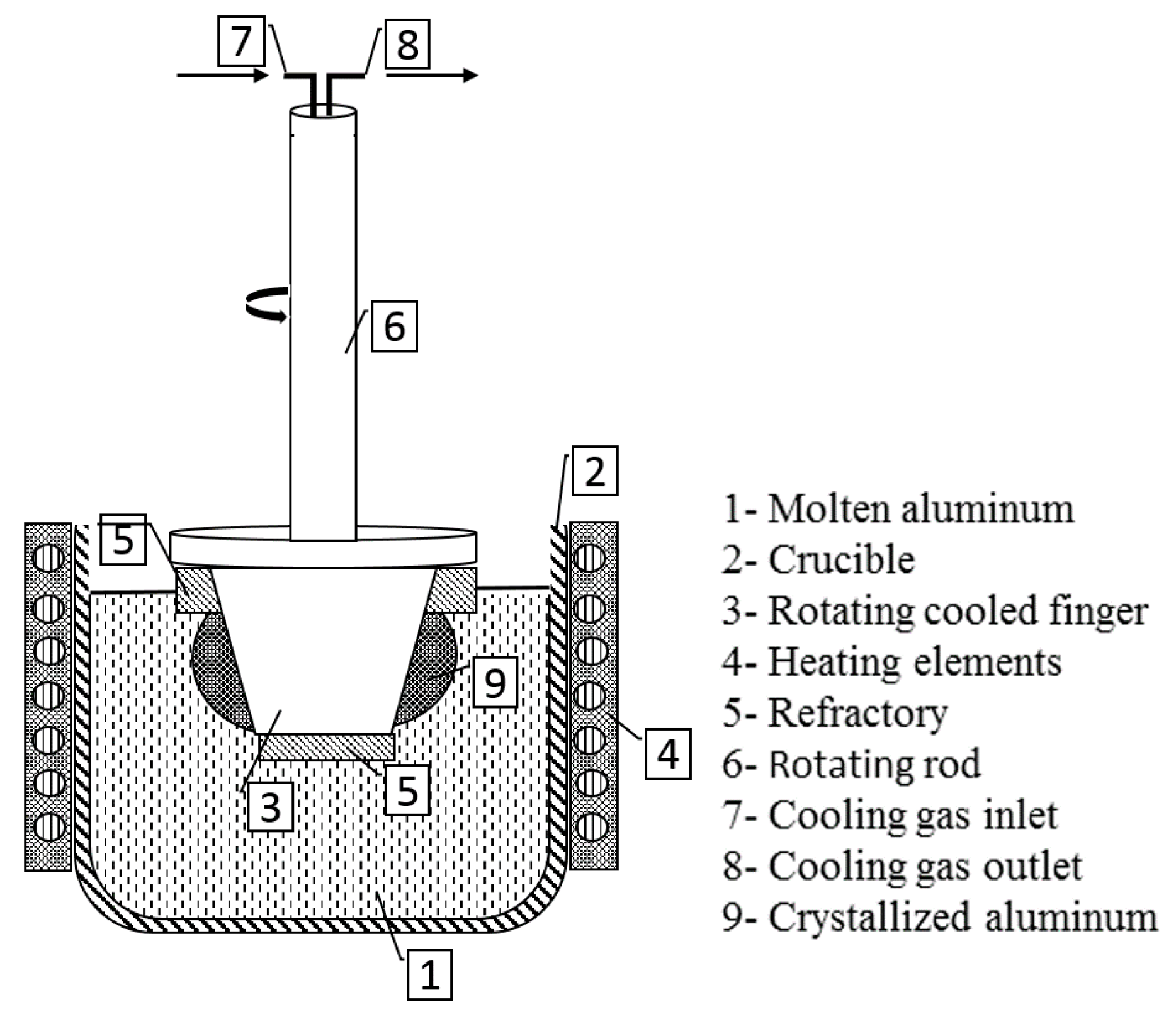 7
8
6
2
5
9
4
3
5
1

1- Molten aluminum
2- Crucible
3- Rotating cooled finger
4- Heating elements
5- Refractory
6- Rotating rod
7- Cooling gas inlet
8- Cooling gas outlet
9- Crystallized aluminum