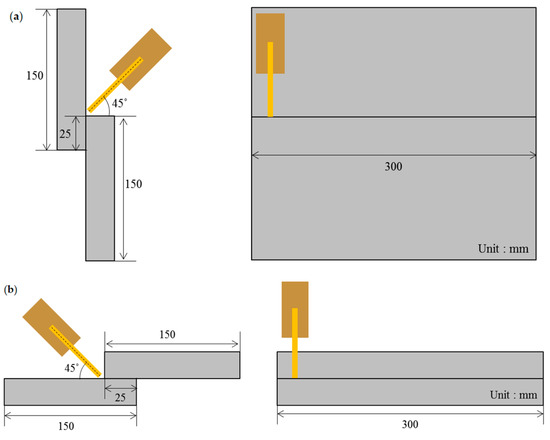 (a)

150

45°

25

150

300

Unit : mm

(b)

150

45°

25

150

Unit : mm

300