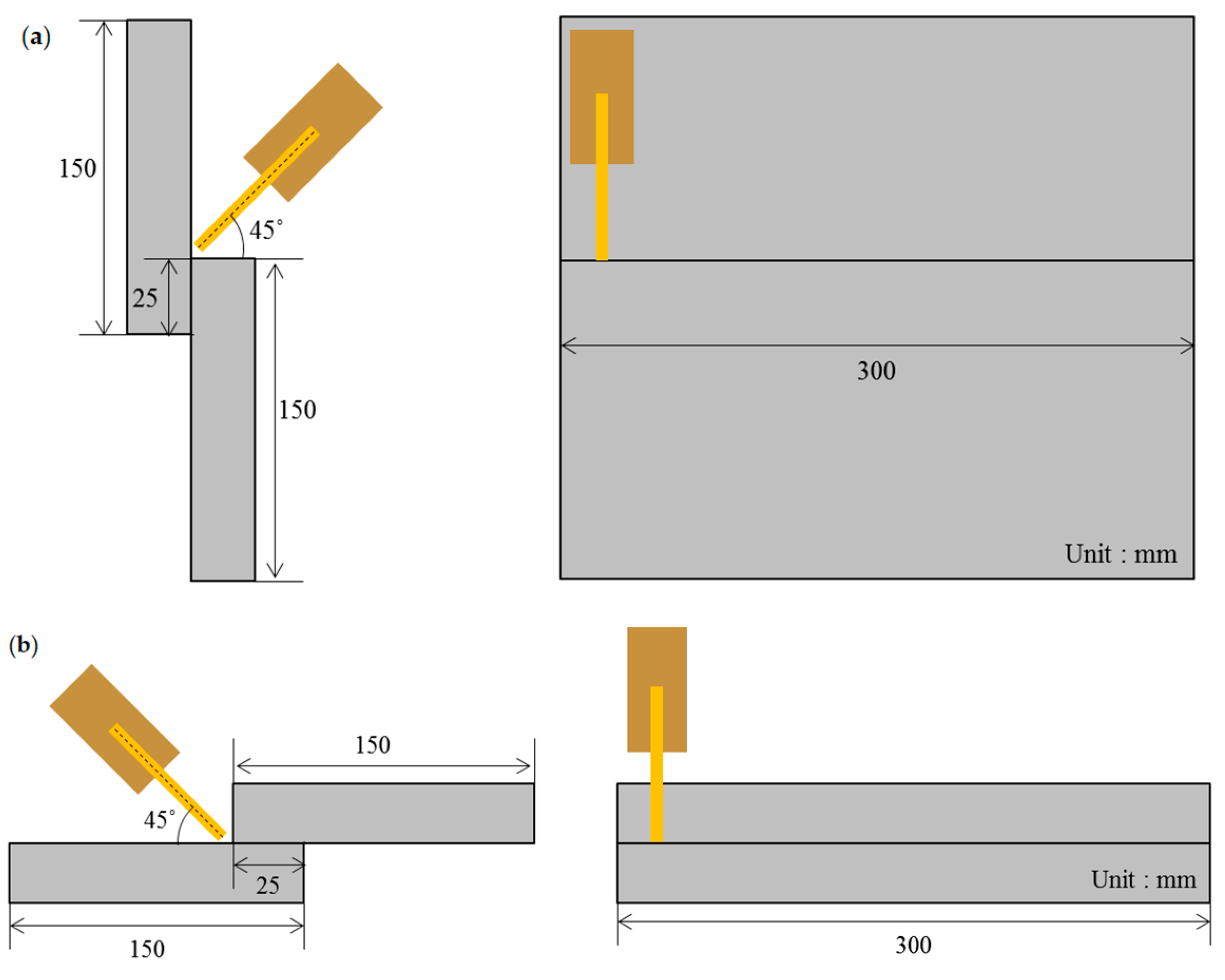 (a)

150

45°

25

150

300

Unit : mm

(b)

150

45°

25

150

Unit : mm

300