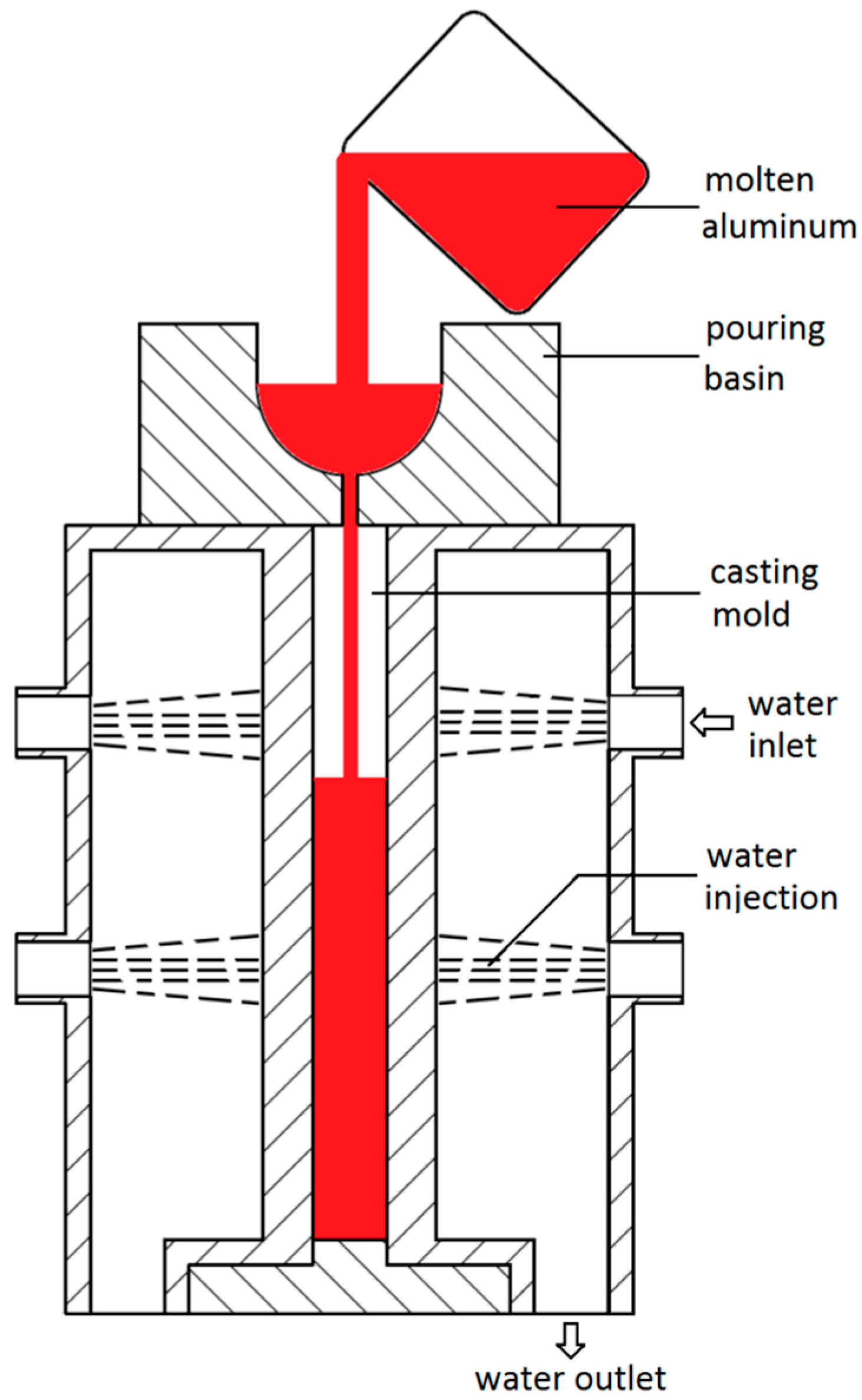 molten aluminum

pouring basin

casting mold

water inlet

water injection

water outlet