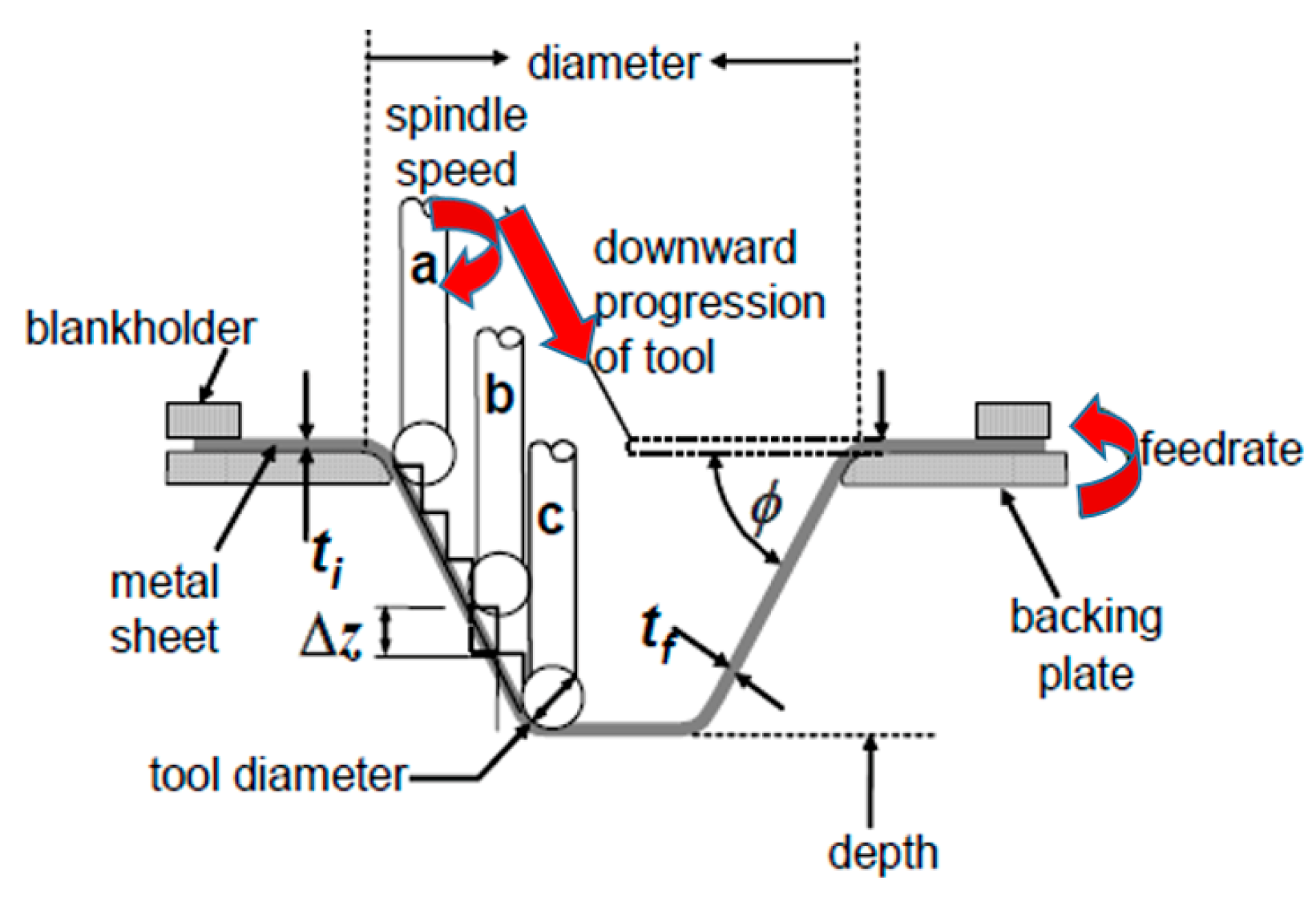 diameter

spindle speed

a

downward progression of tool

blankholder

b

c

feedrate

$\phi$

$t_i$

metal sheet

$\Delta z$

$t_f$

backing plate

tool diameter

depth