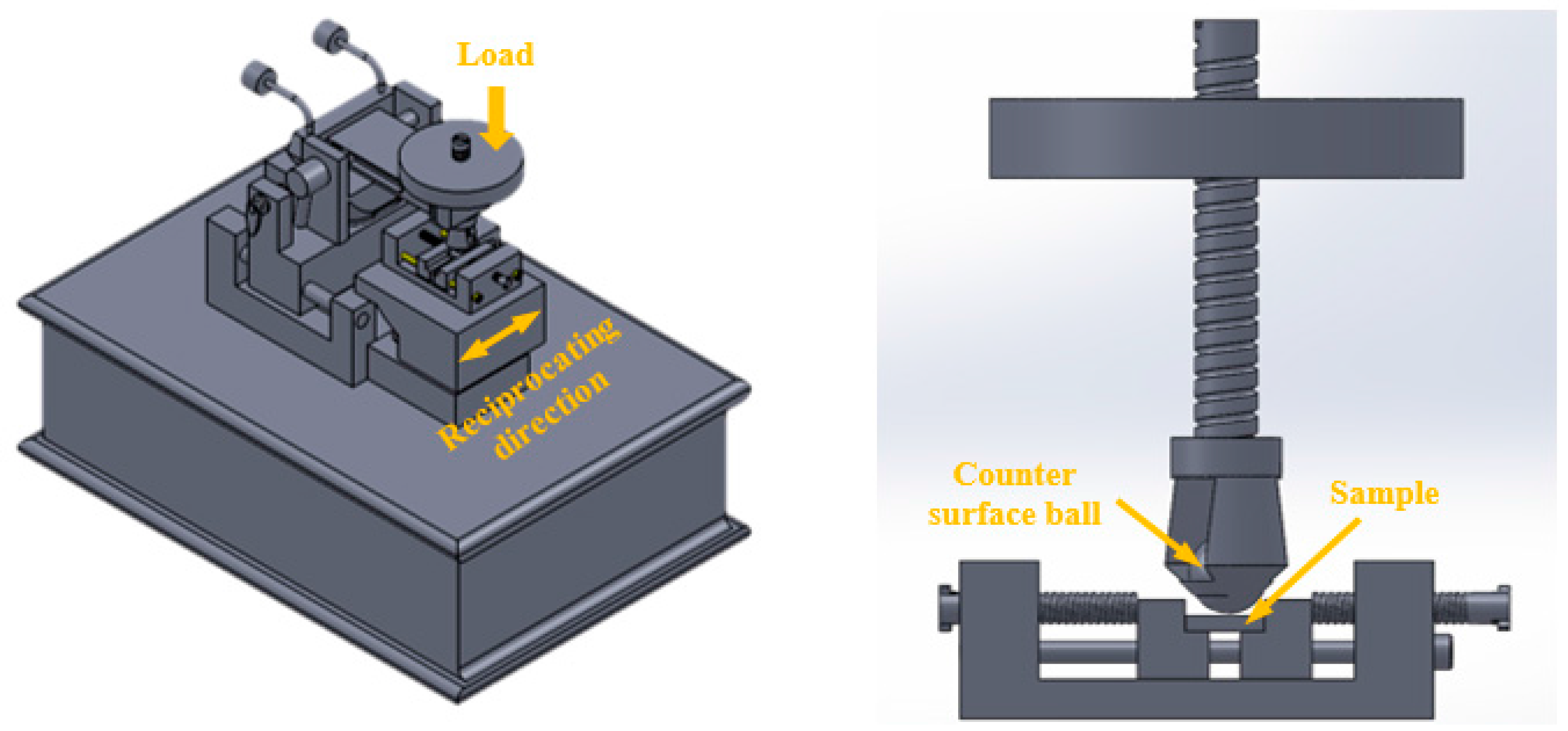 Load

Reciprocating direction

Counter surface ball

Sample