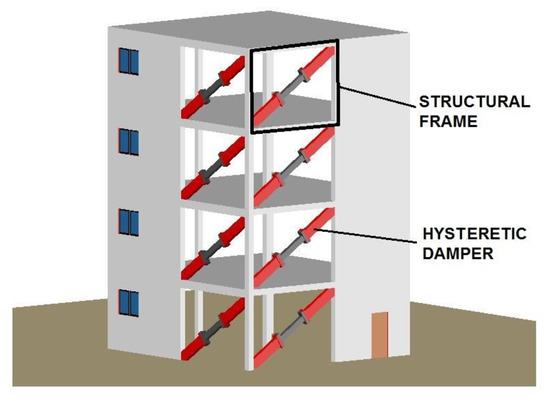 STRUCTURAL FRAME

HYSTERETIC DAMPER