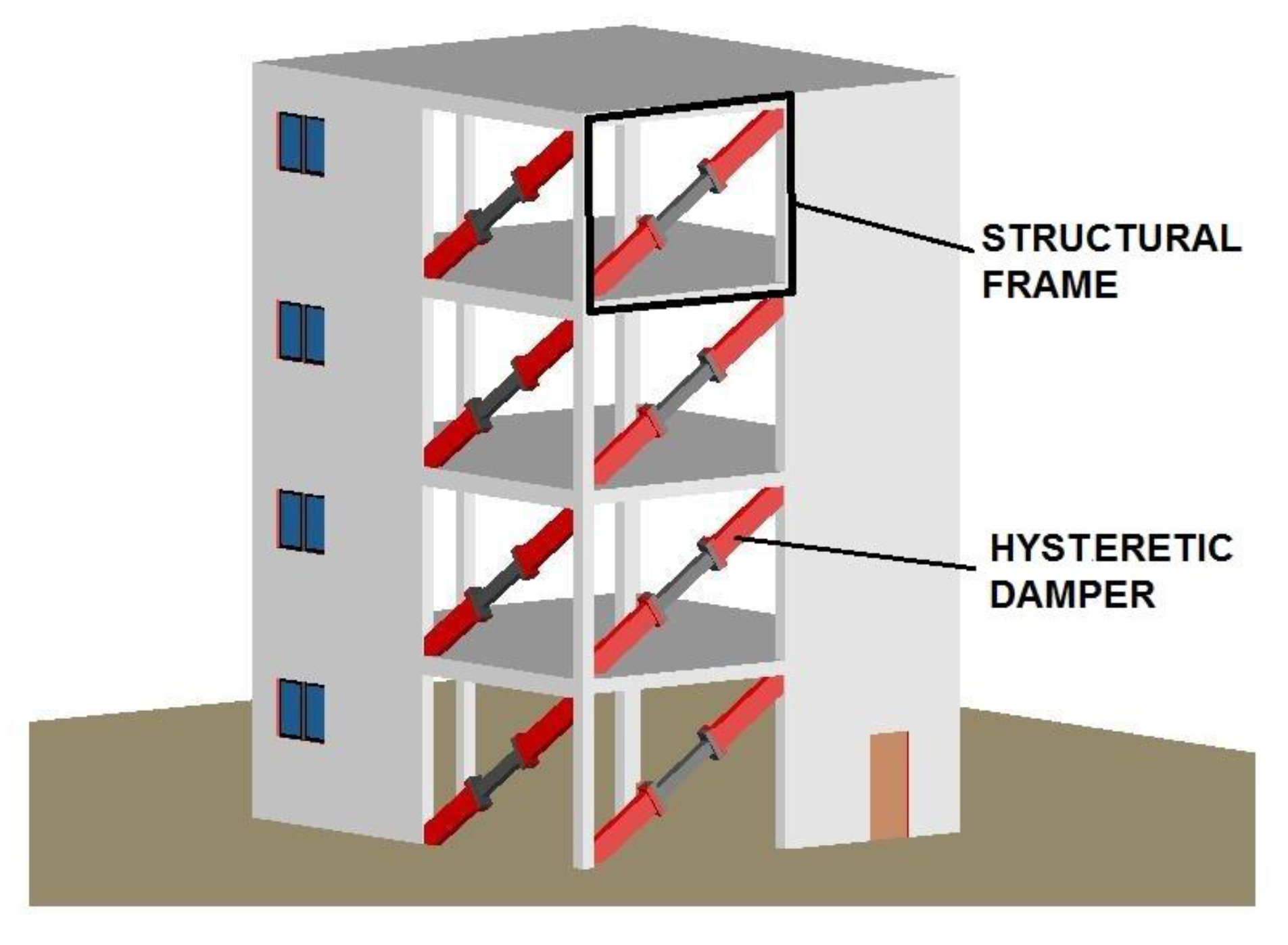 STRUCTURAL FRAME

HYSTERETIC DAMPER