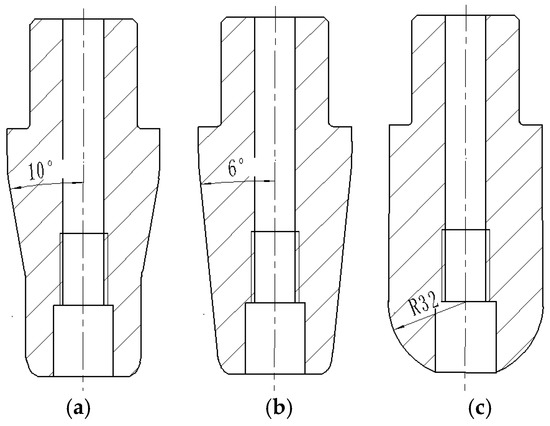 10°

6°

R32

(a)

(b)

(c)