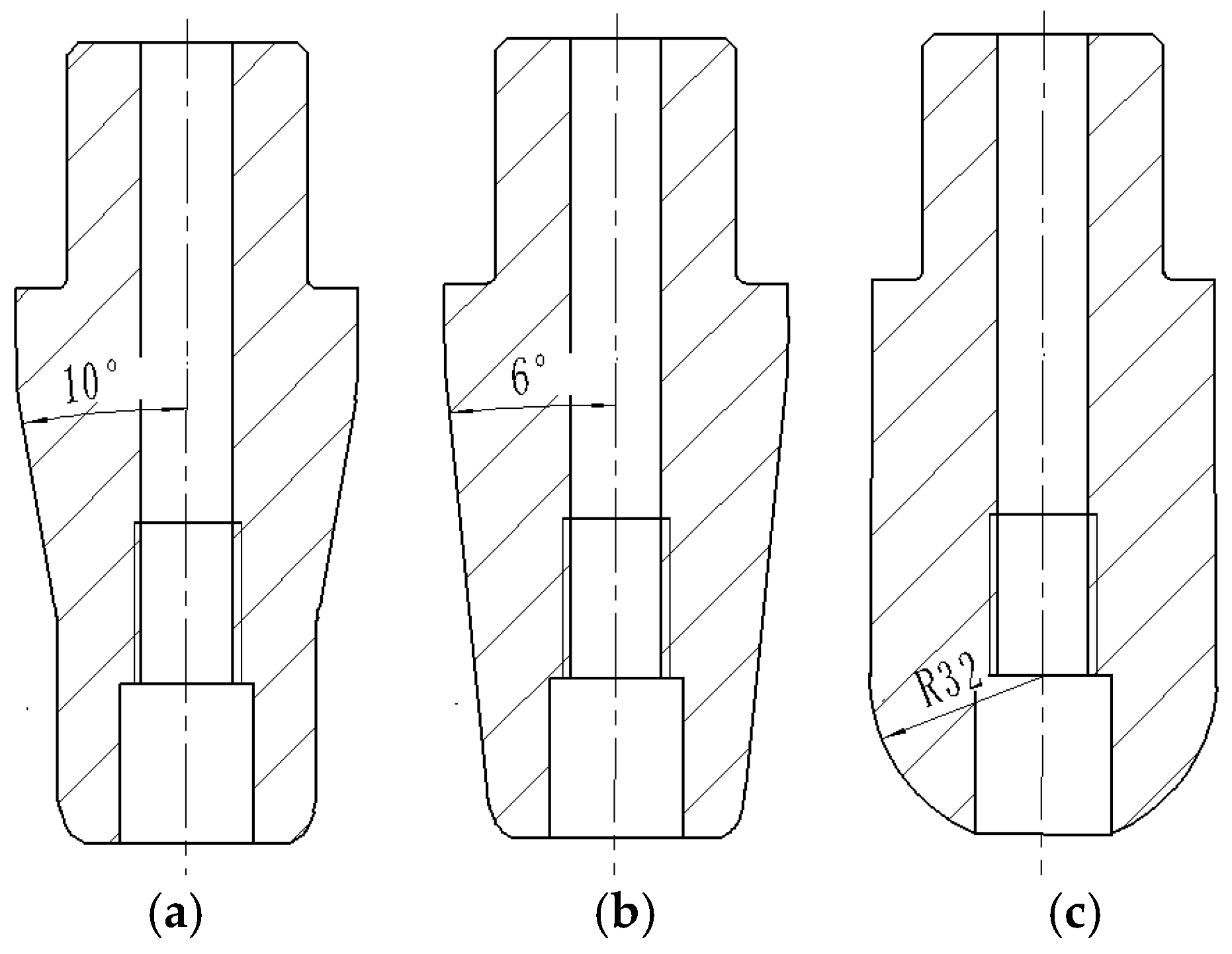 10°

6°

R32

(a)

(b)

(c)