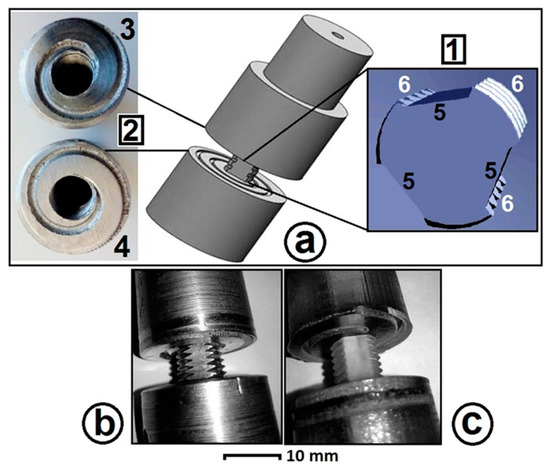 3
2
4
1
6
6
5
5
5
6
a
b
c
10 mm