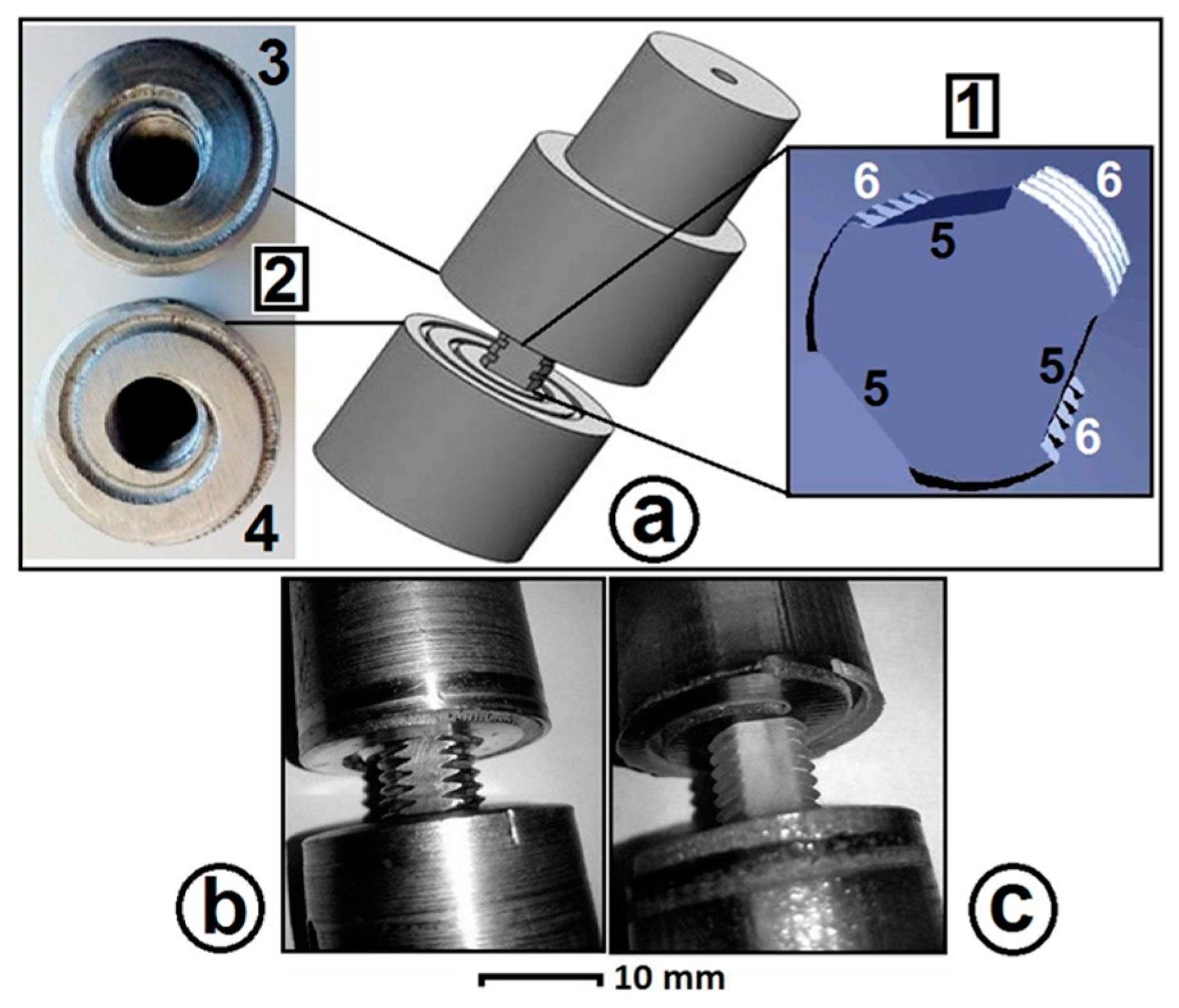 3
2
4
1
6
6
5
5
5
6
a
b
c
10 mm