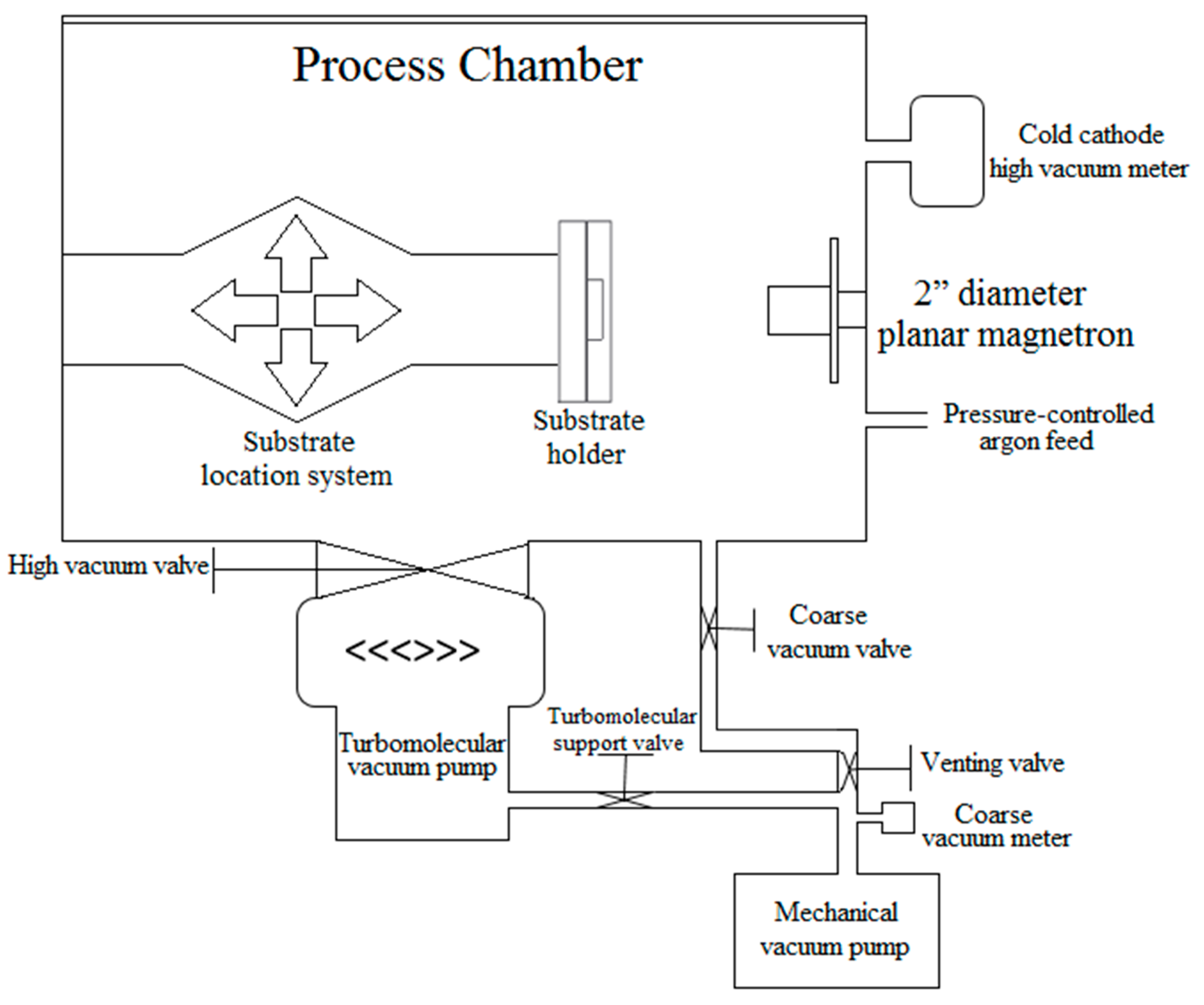 Process Chamber

Cold cathode high vacuum meter

2” diameter planar magnetron

Substrate location system

Substrate holder

Pressure-controlled argon feed

High vacuum valve

<<<>>>

Coarse vacuum valve

Turbomolecular vacuum pump

Turbomolecular support valve

Venting valve

Coarse vacuum meter

Mechanical vacuum pump