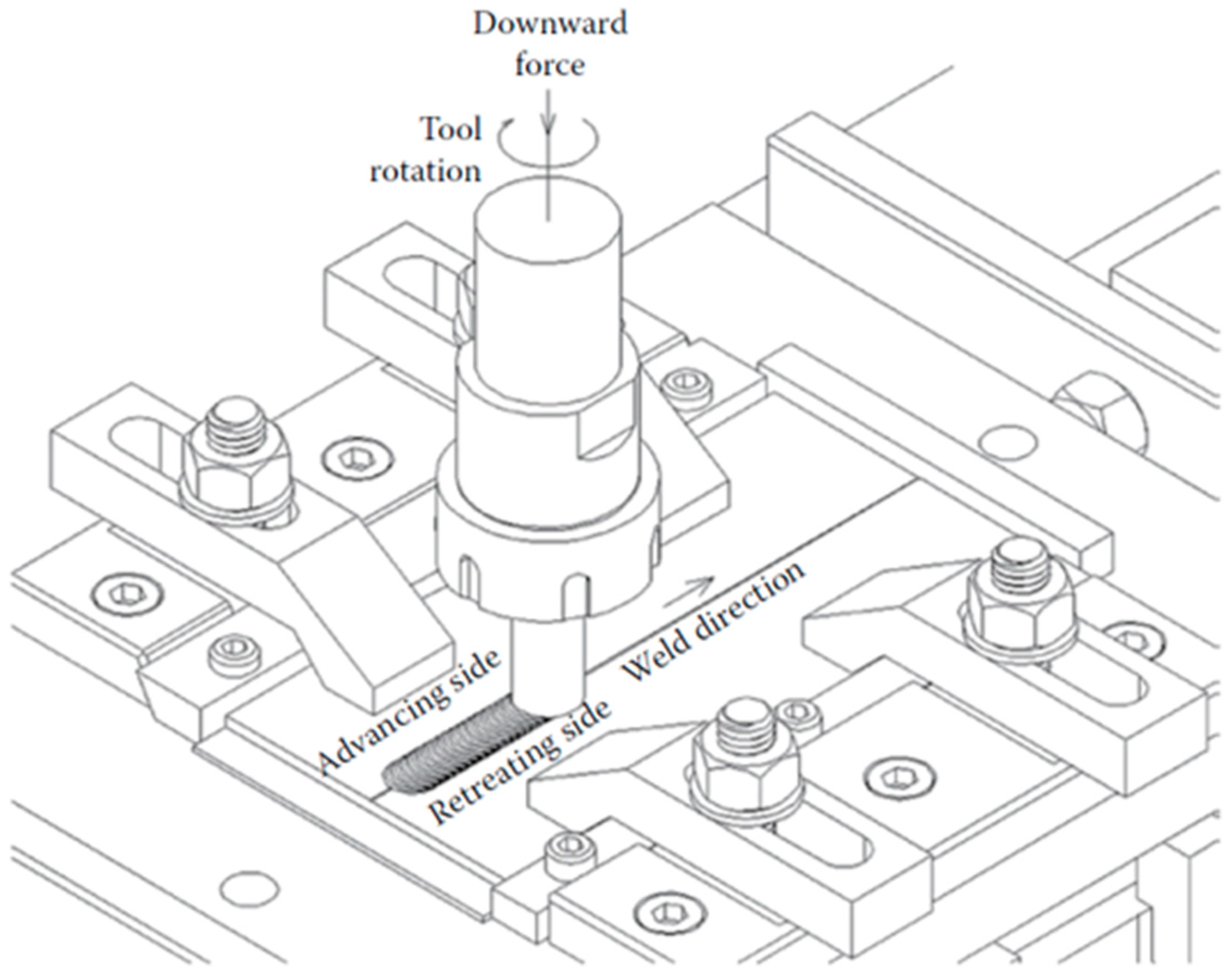 Downward force

Tool rotation

Weld direction

Advancing side

Retreating side