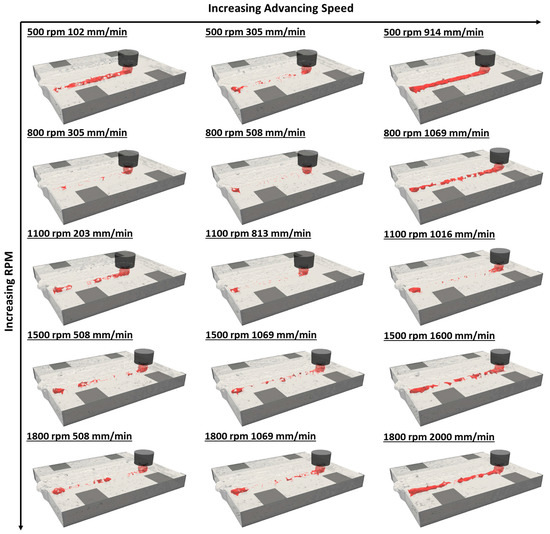 Increasing Advancing Speed

Increasing RPM

500 rpm 102 mm/min

500 rpm 305 mm/min

500 rpm 914 mm/min

800 rpm 305 mm/min

800 rpm 508 mm/min

800 rpm 1069 mm/min

1100 rpm 203 mm/min

1100 rpm 813 mm/min

1100 rpm 1016 mm/min

1500 rpm 508 mm/min

1500 rpm 1069 mm/min

1500 rpm 1600 mm/min

1800 rpm 508 mm/min

1800 rpm 1069 mm/min

1800 rpm 2000 mm/min