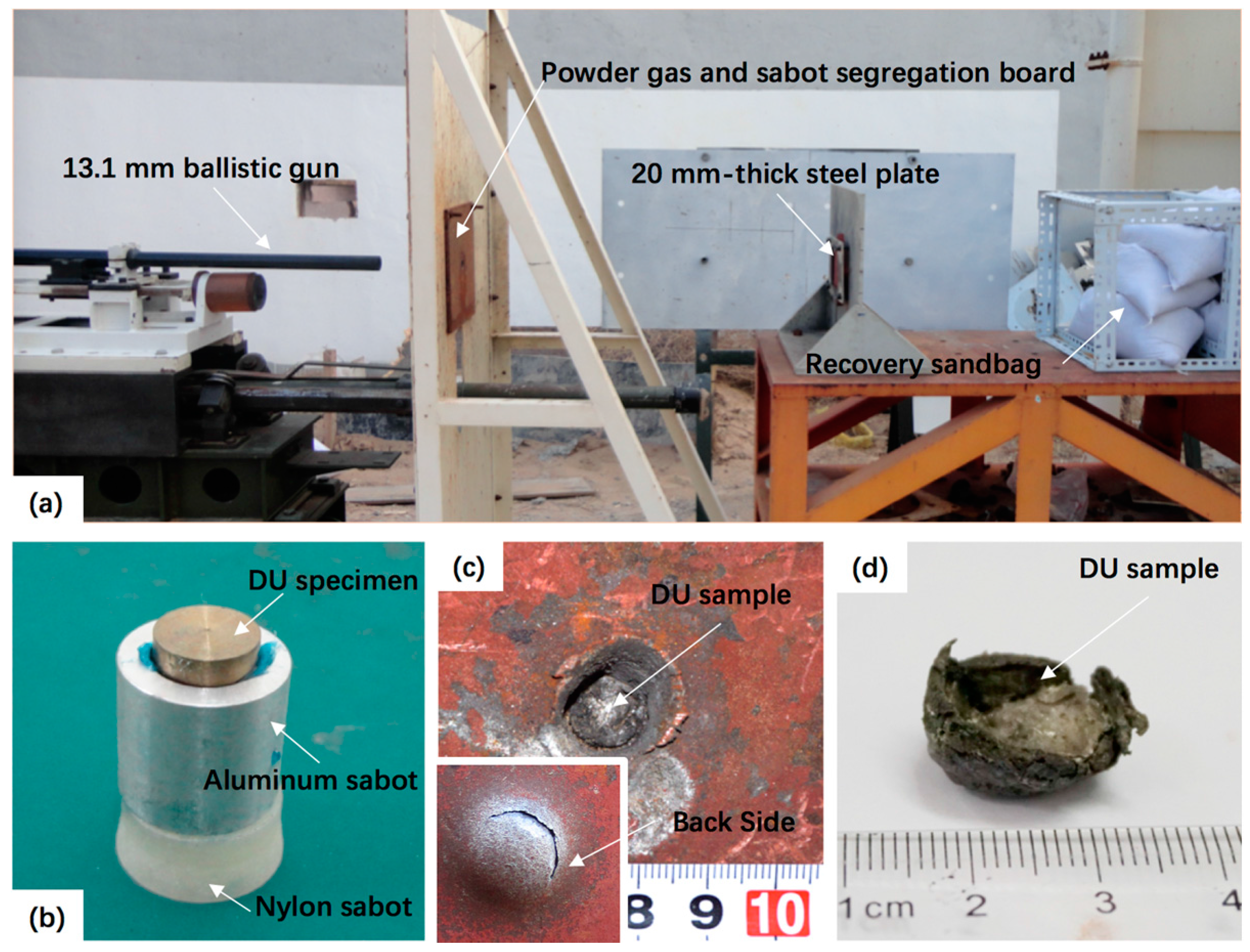 Powder gas and sabot segregation board

13.1 mm ballistic gun

20 mm-thick steel plate

Recovery sandbag

(a)

DU specimen

Aluminum sabot

Nylon sabot

(b)

(c)

DU sample

Back Side

8 9 10

(d)

DU sample

1 cm 2 3 4