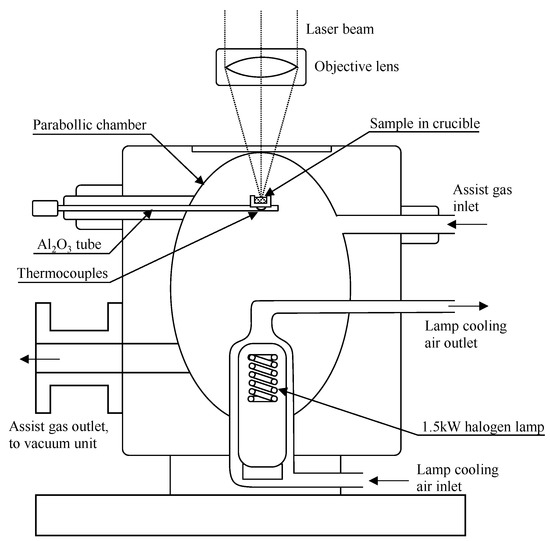 Laser beam

Objective lens

Parabollic chamber

Sample in crucible

Assist gas inlet

$Al_2O_3$ tube

Thermocouples

Lamp cooling air outlet

Assist gas outlet, to vacuum unit

1.5kW halogen lamp

Lamp cooling air inlet