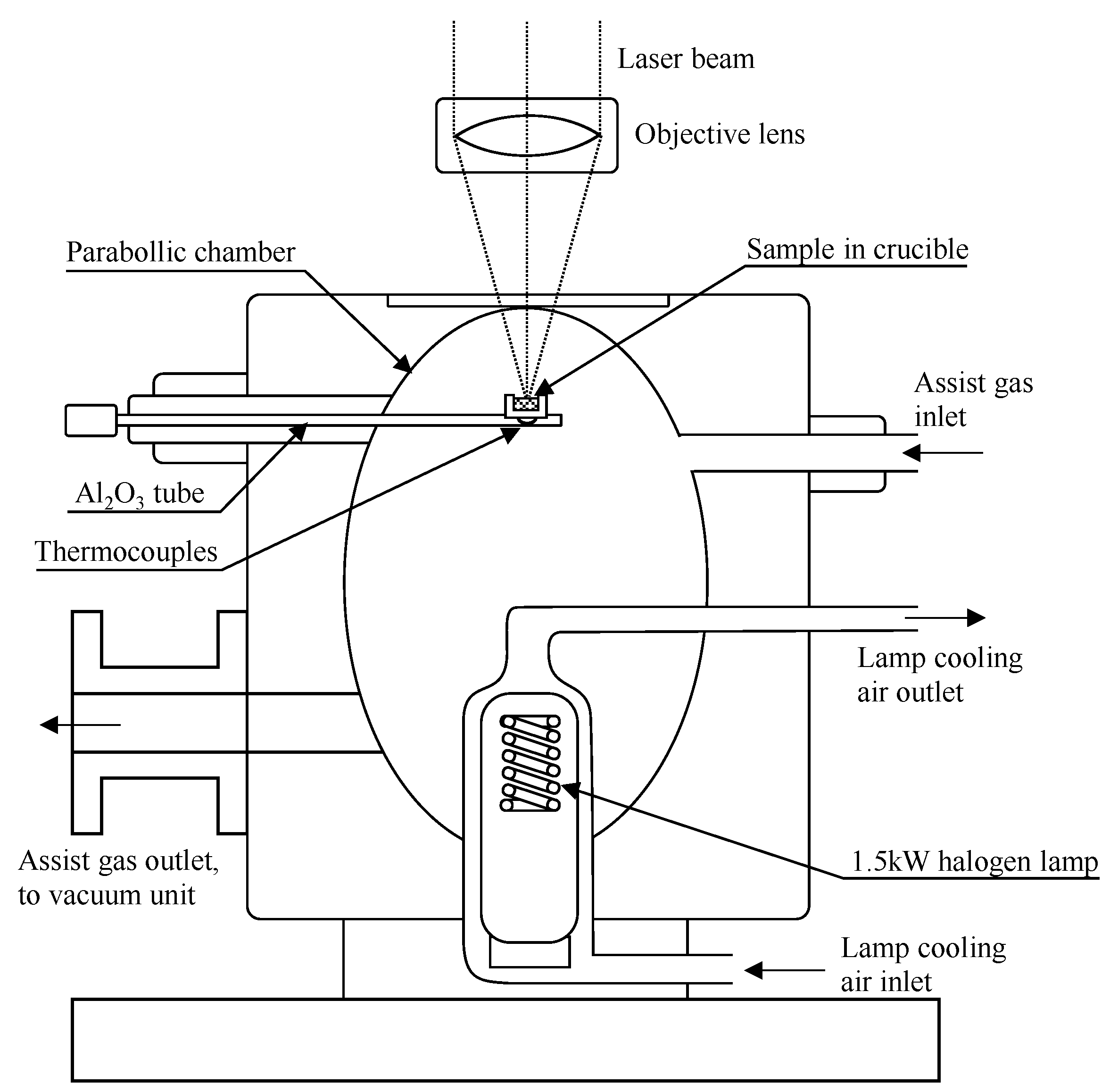 Laser beam

Objective lens

Parabollic chamber

Sample in crucible

Assist gas inlet

$Al_2O_3$ tube

Thermocouples

Lamp cooling air outlet

Assist gas outlet, to vacuum unit

1.5kW halogen lamp

Lamp cooling air inlet