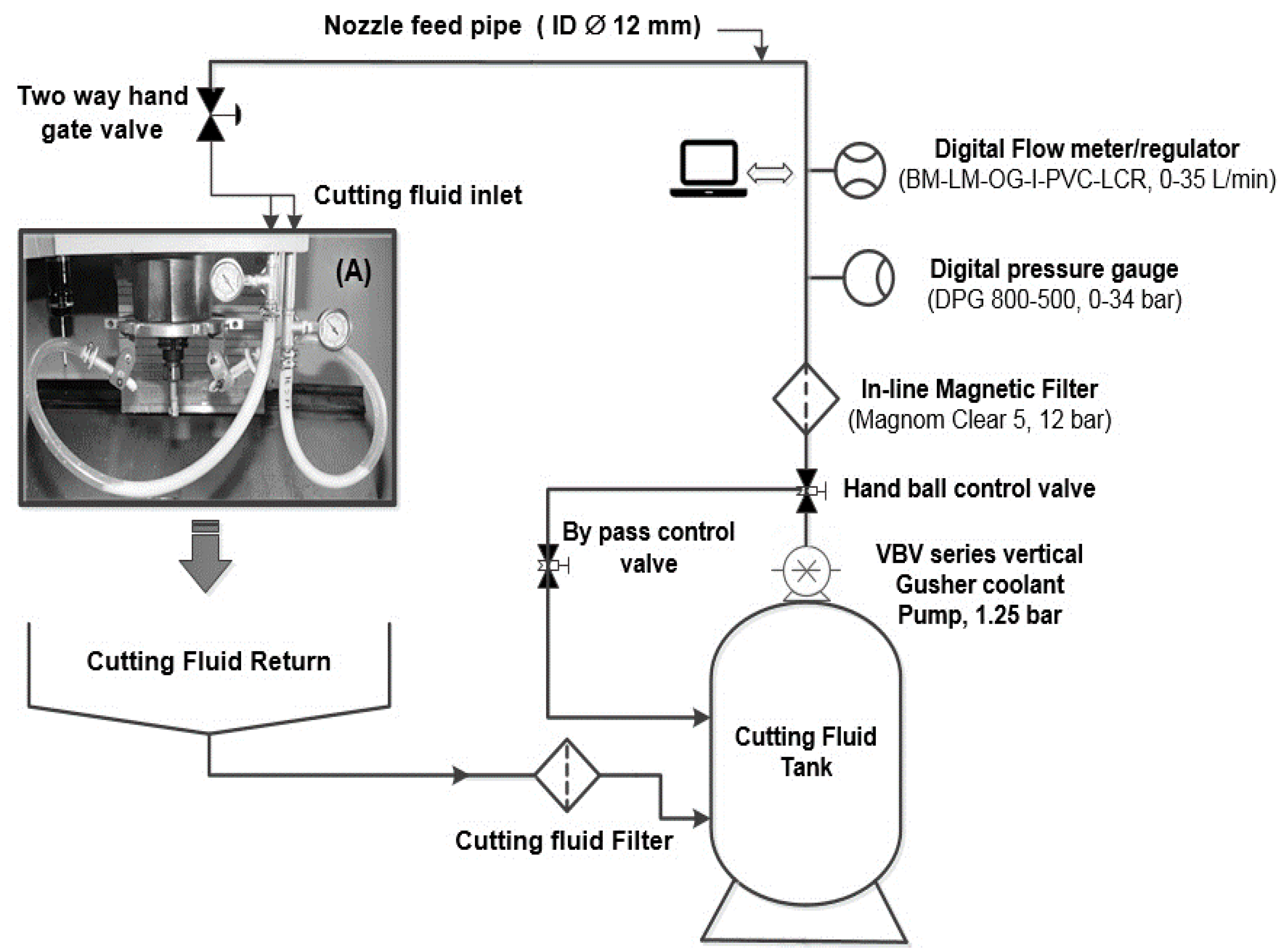 Nozzle feed pipe ( ID Ø 12 mm)

Two way hand gate valve

Cutting fluid inlet

(A)

Digital Flow meter/regulator (BM-LM-OG-I-PVC-LCR, 0-35 L/min)

Digital pressure gauge (DPG 800-500, 0-34 bar)

In-line Magnetic Filter (Magnom Clear 5, 12 bar)

Hand ball control valve

By pass control valve

VBV series vertical Gusher coolant Pump, 1.25 bar

Cutting Fluid Return

Cutting Fluid Tank

Cutting fluid Filter