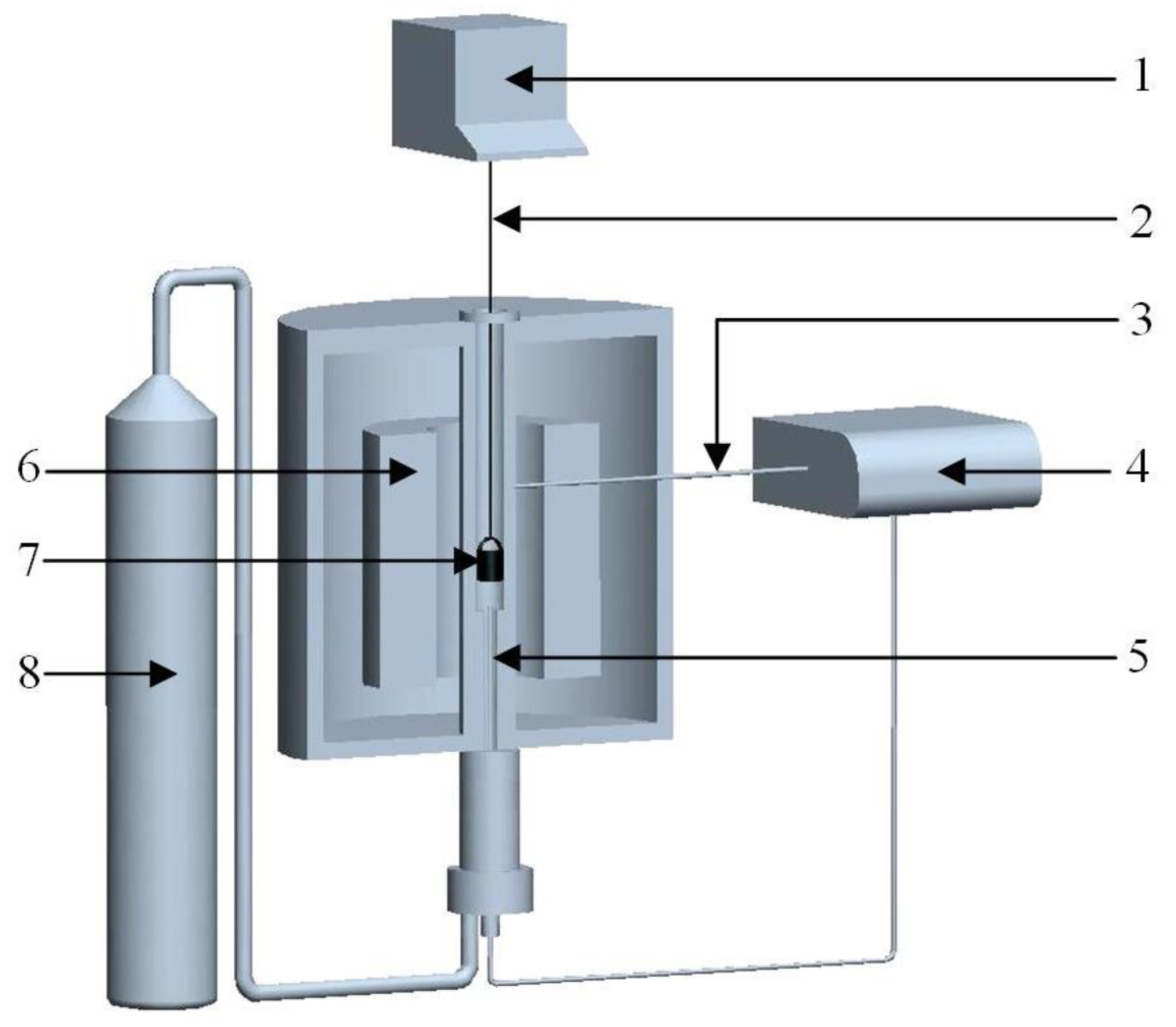 1
2
3
6
4
7
5
8