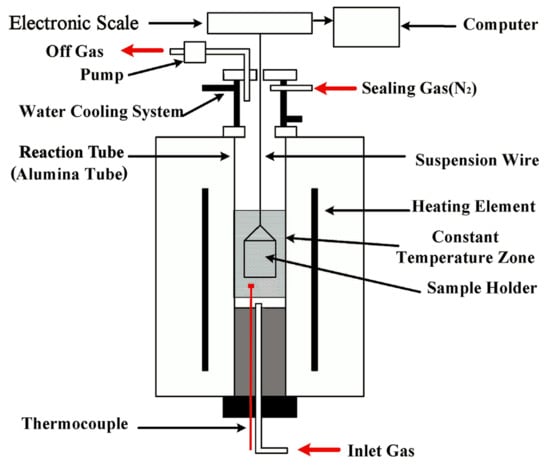 Electronic Scale

Computer

Off Gas

Pump

Sealing Gas($N_2$)

Water Cooling System

Reaction Tube
(Alumina Tube)

Suspension Wire

Heating Element

Constant
Temperature Zone

Sample Holder

Thermocouple

Inlet Gas