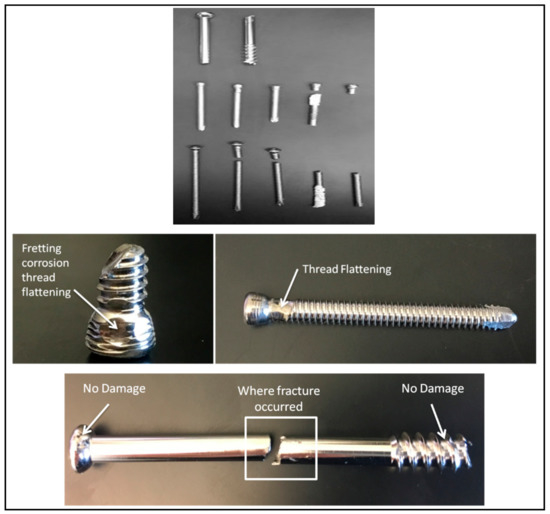 Fretting corrosion thread flattening

Thread Flattening

No Damage

Where fracture occurred

No Damage