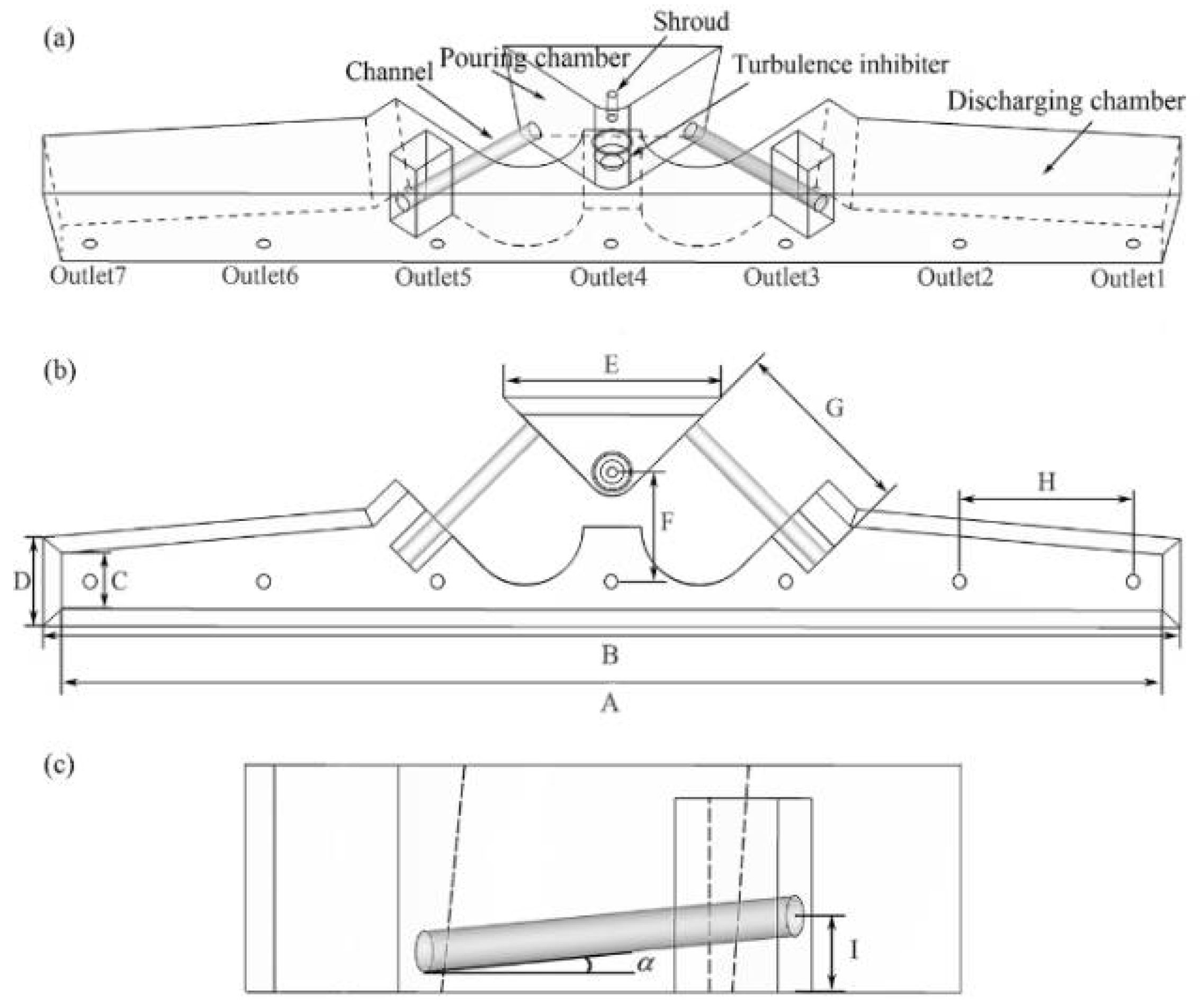 (a)
Shroud
Pouring chamber
Channel
Turbulence inhibiter
Discharging chamber
Outlet7 Outlet6 Outlet5 Outlet4 Outlet3 Outlet2 Outlet1

(b)
E
G
H
F
D
C
B
A

(c)
I
$\alpha$