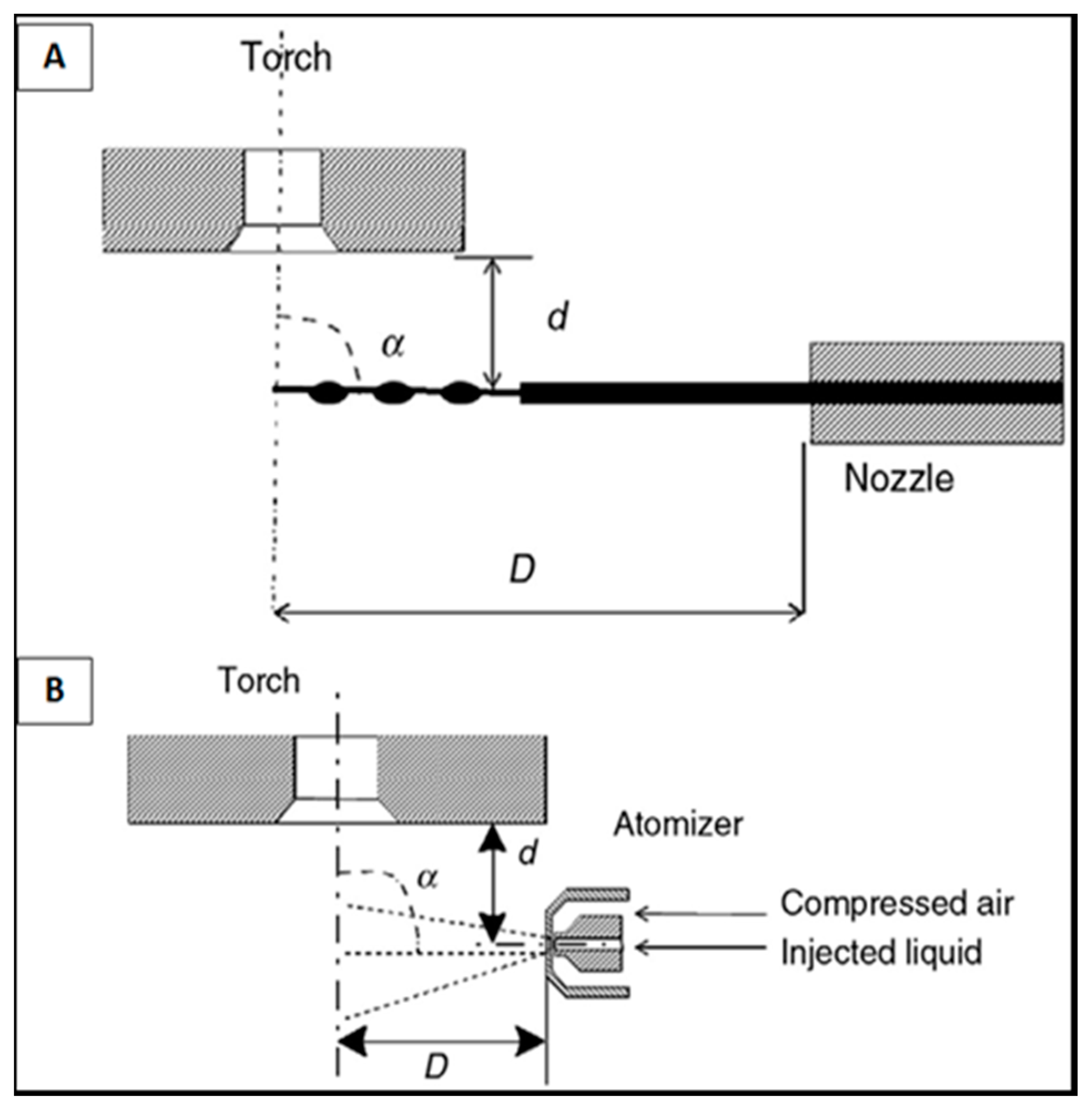 A

Torch

$d$

$\alpha$

Nozzle

$D$

B

Torch

Atomizer

$d$

$\alpha$

Compressed air

Injected liquid

$D$