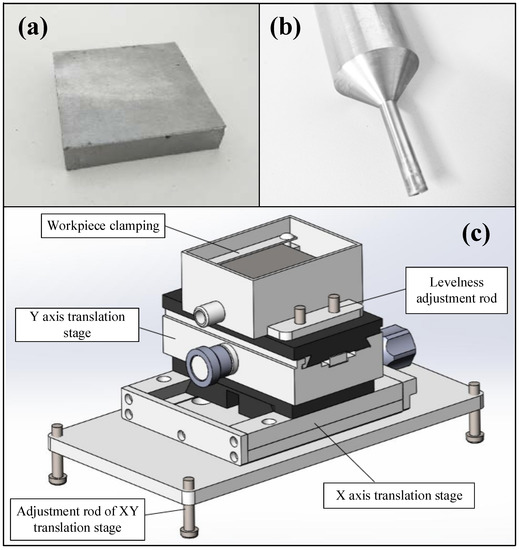 (a)

(b)

Workpiece clamping

(c)

Levelness adjustment rod

Y axis translation stage

X axis translation stage

Adjustment rod of XY translation stage