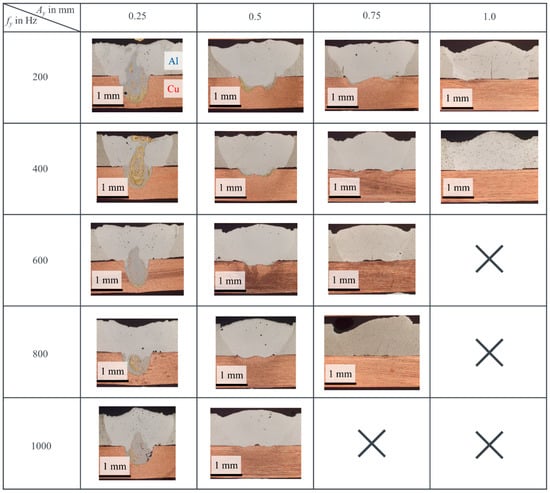 | $A_y$ in mm / $f_y$ in Hz | 0.25 | 0.5 | 0.75 | 1.0 |
|---|---|---|---|---|
| 200 | Al Cu 1 mm | 1 mm | 1 mm | 1 mm |
| 400 | 1 mm | 1 mm | 1 mm | 1 mm |
| 600 | 1 mm | 1 mm | 1 mm | × |
| 800 | 1 mm | 1 mm | 1 mm | × |
| 1000 | 1 mm | 1 mm | × | × |