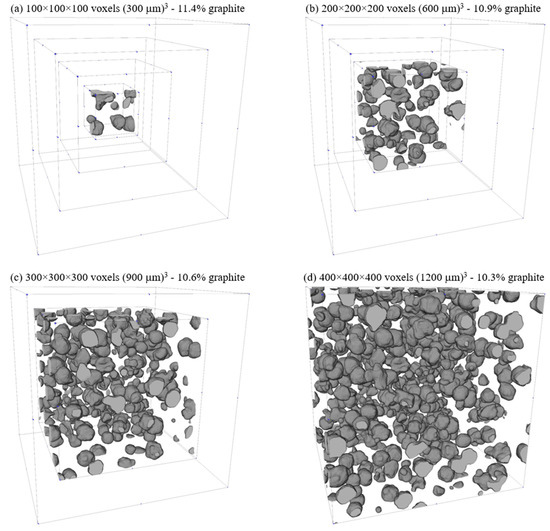 (a) 100×100×100 voxels (300 μm)$^3$ - 11.4% graphite

(b) 200×200×200 voxels (600 μm)$^3$ - 10.9% graphite

(c) 300×300×300 voxels (900 μm)$^3$ - 10.6% graphite

(d) 400×400×400 voxels (1200 μm)$^3$ - 10.3% graphite