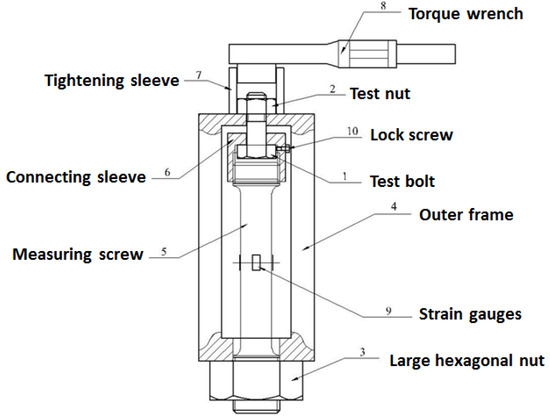 8
Torque wrench

Tightening sleeve
7

2
Test nut

10
Lock screw

Connecting sleeve
6

1
Test bolt

4
Outer frame

Measuring screw
5

9
Strain gauges

3
Large hexagonal nut