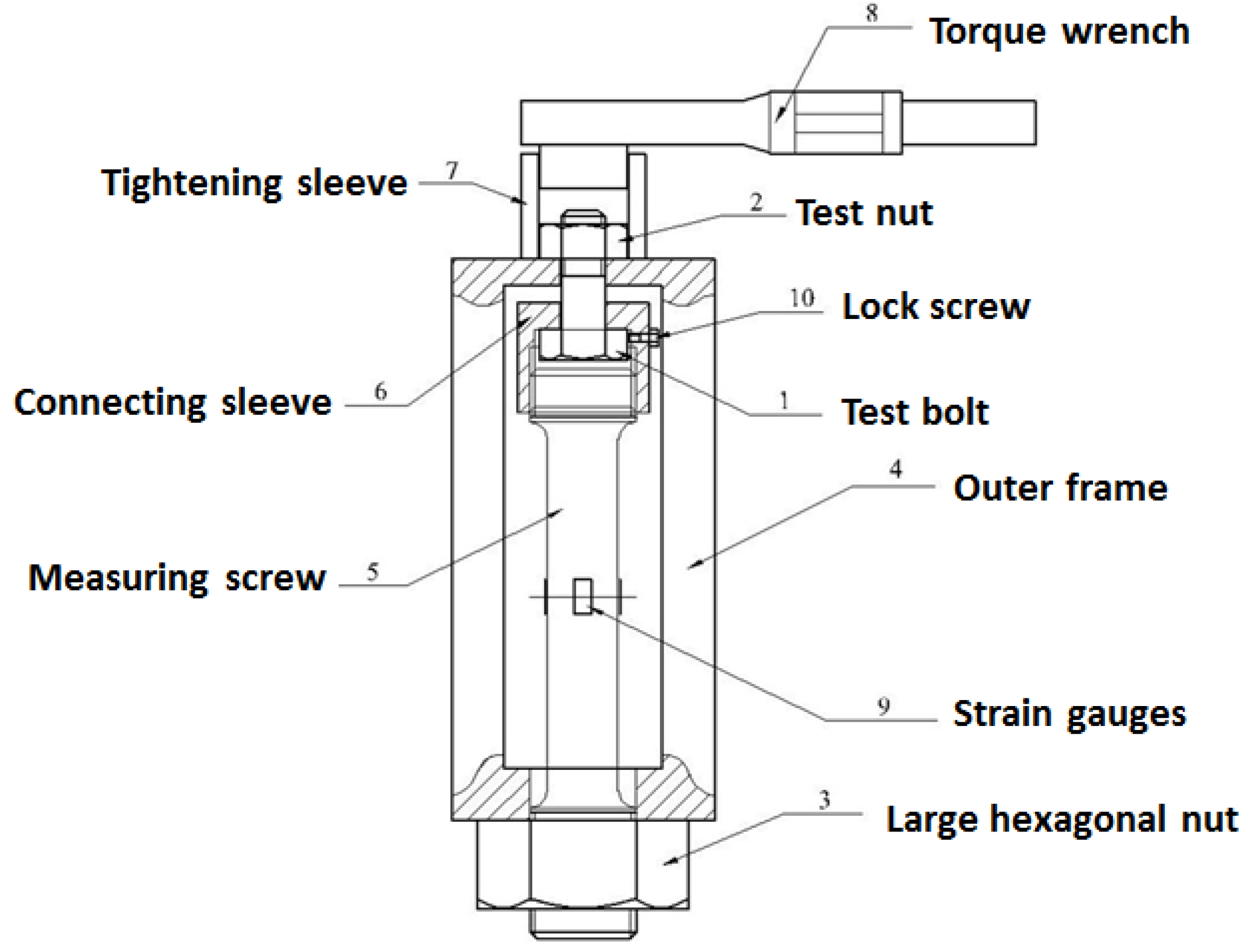 8 Torque wrench

Tightening sleeve 7

2 Test nut

10 Lock screw

Connecting sleeve 6

1 Test bolt

4 Outer frame

Measuring screw 5

9 Strain gauges

3 Large hexagonal nut