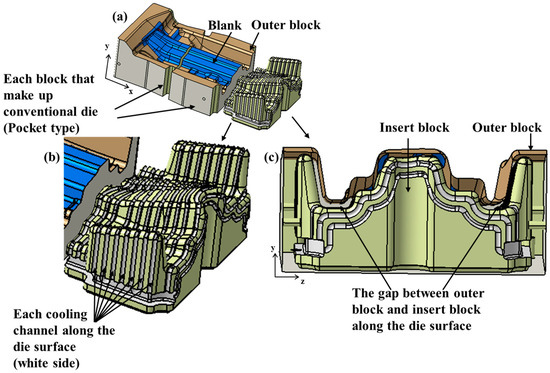 (a)

Blank

Outer block

y

x

Each block that make up conventional die (Pocket type)

(b)

Each cooling channel along the die surface (white side)

(c)

Insert block

Outer block

y

z

The gap between outer block and insert block along the die surface