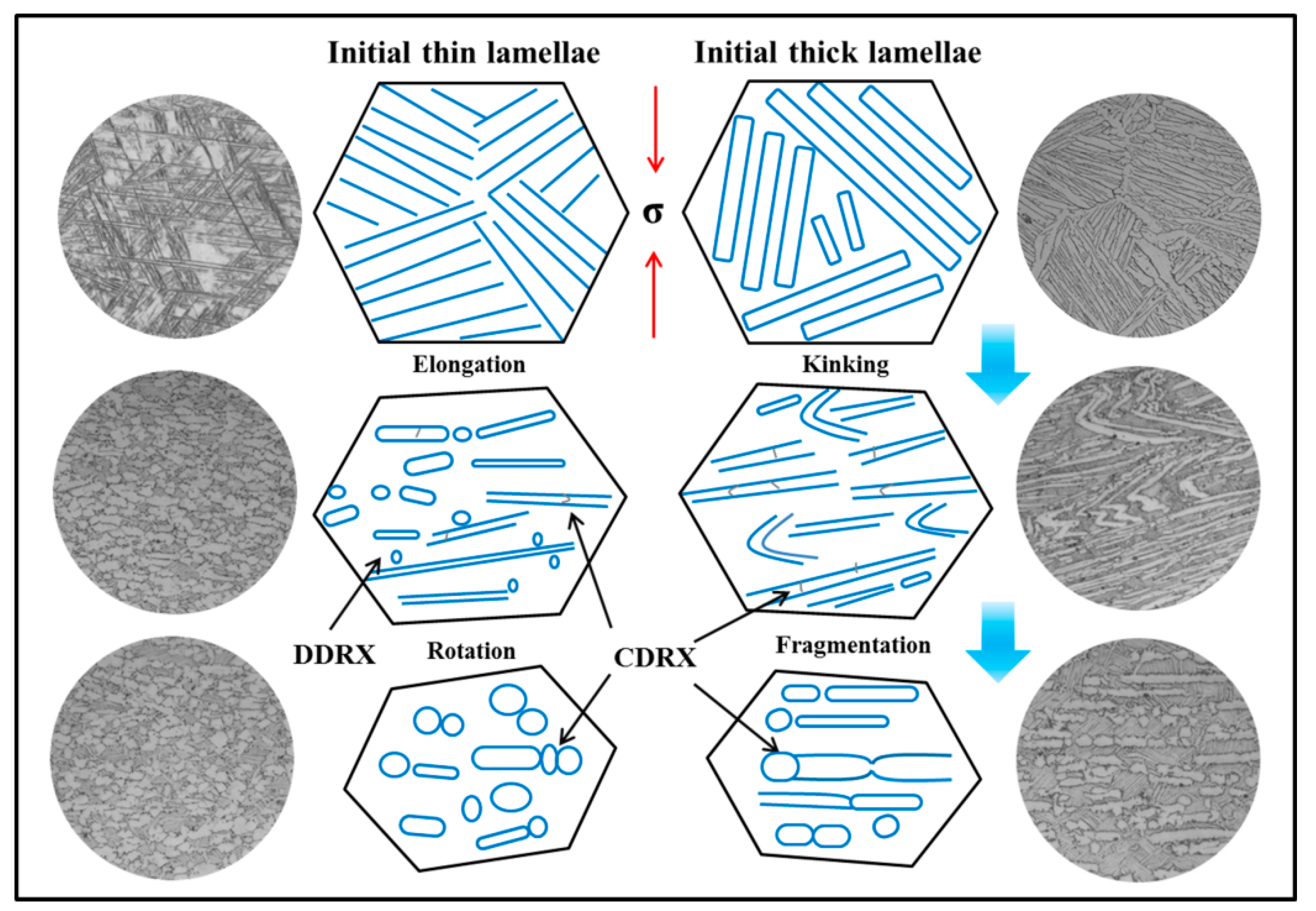 Initial thin lamellae

Initial thick lamellae

σ

Elongation

Kinking

DDRX

Rotation

CDRX

Fragmentation