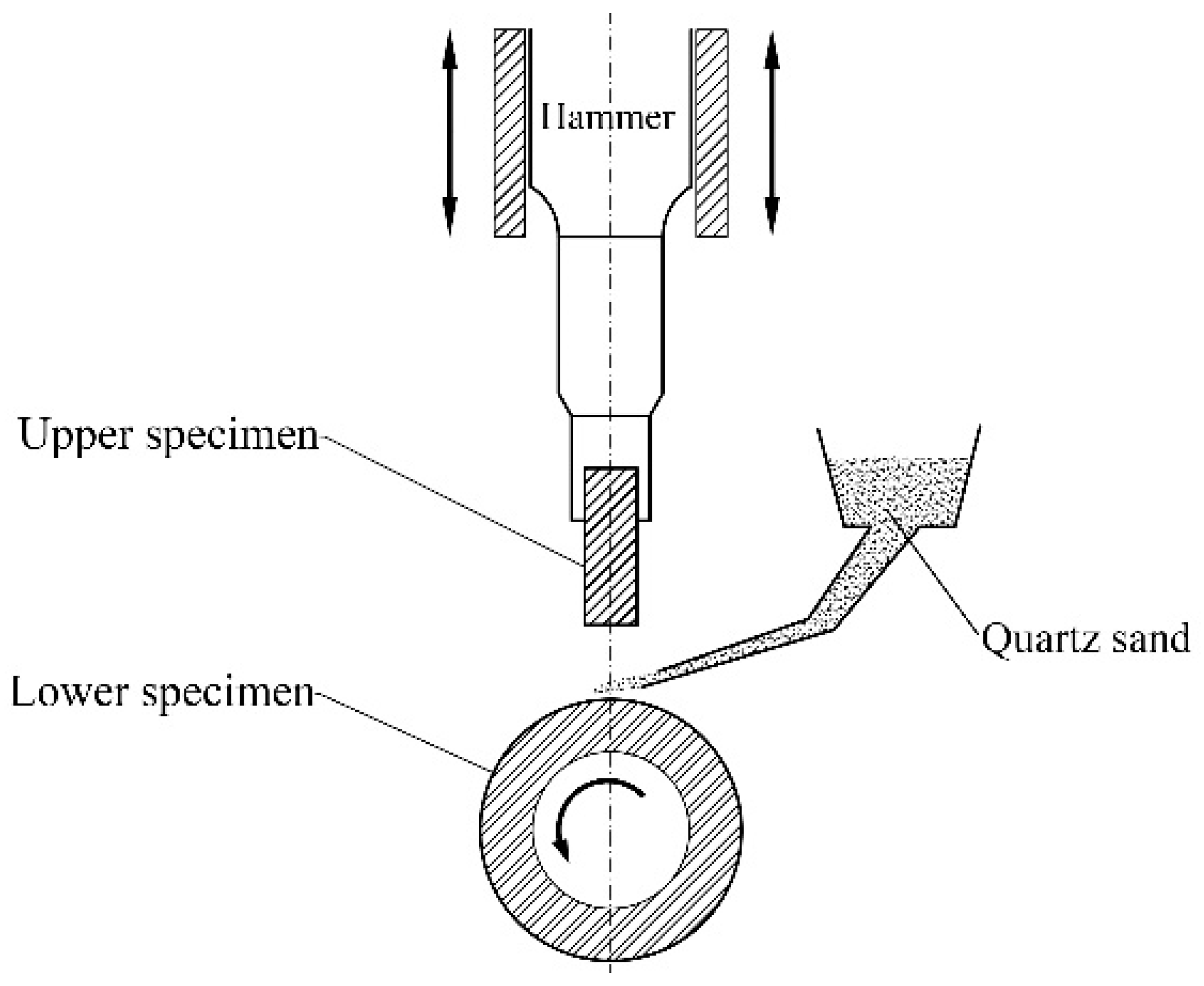 Hammer

Upper specimen

Quartz sand

Lower specimen